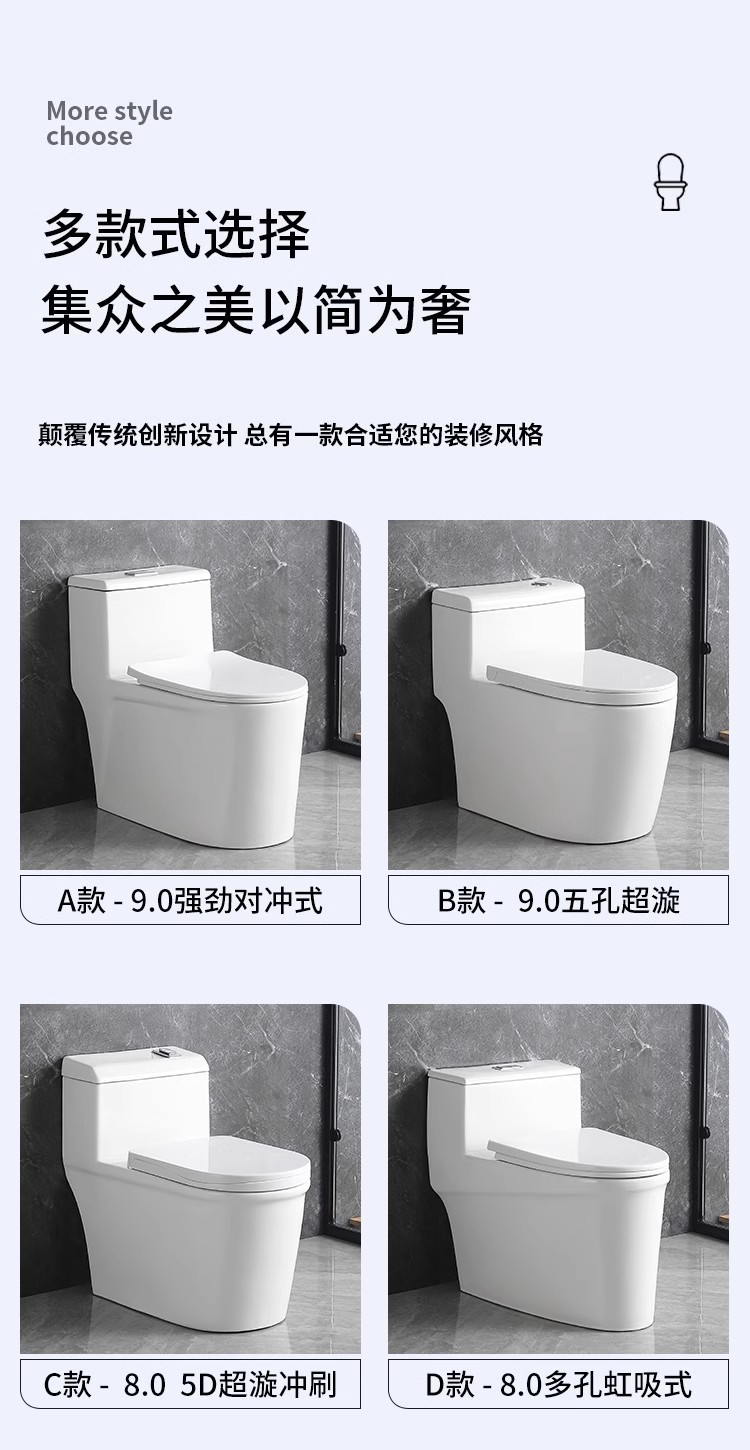 More style choose

多款式选择
集众之美以简为奢

颠覆传统创新设计 总有一款合适您的装修风格

A款 - 9.0强劲对冲式

B款 - 9.0五孔超漩

C款 - 8.0 5D超漩冲刷

D款 - 8.0多孔虹吸式