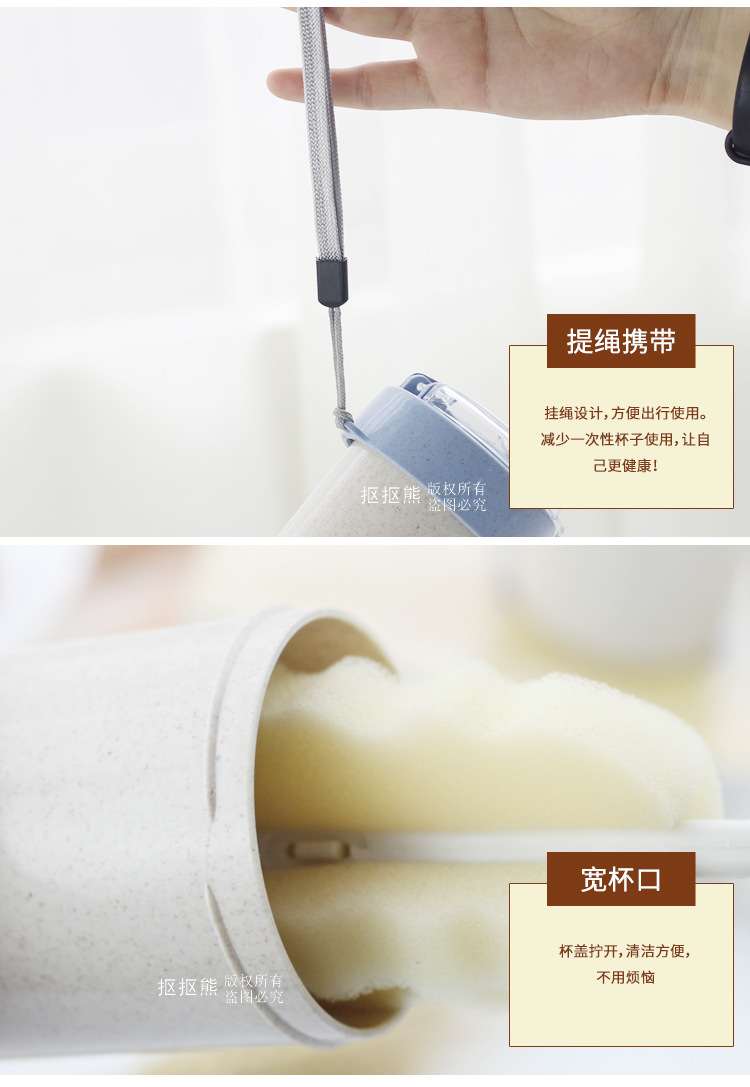 提绳携带

挂绳设计，方便出行使用。减少一次性杯子使用，让自己更健康！

抠抠熊 版权所有 盗图必究

宽杯口

杯盖拧开，清洁方便，不用烦恼

抠抠熊 版权所有 盗图必究