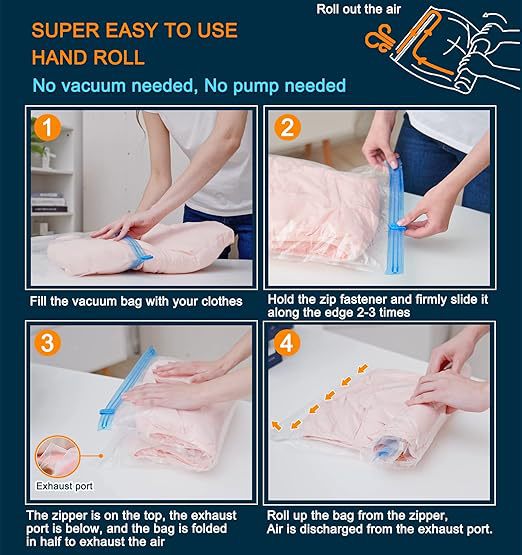 SUPER EASY TO USE
HAND ROLL
No vacuum needed, No pump needed

Roll out the air

1
Fill the vacuum bag with your clothes

2
Hold the zip fastener and firmly slide it along the edge 2-3 times

3
Exhaust port
The zipper is on the top, the exhaust port is below, and the bag is folded in half to exhaust the air

4
Roll up the bag from the zipper,
Air is discharged from the exhaust port.