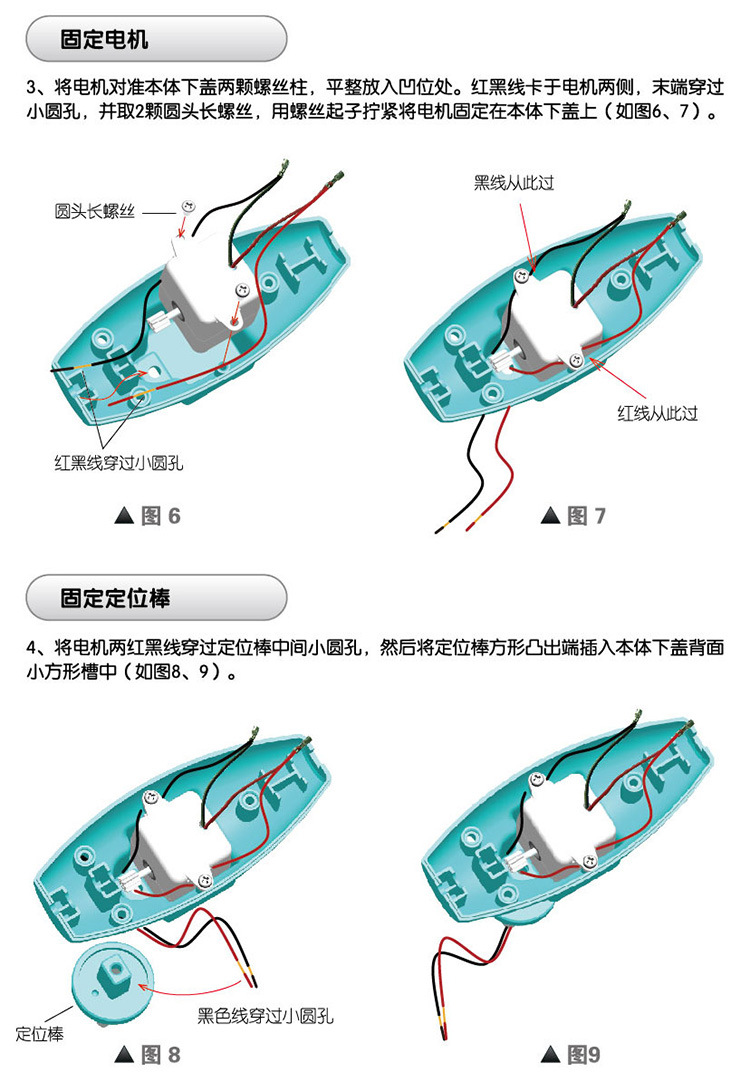 固定电机

3、将电机对准本体下盖两颗螺丝柱，平整放入凹位处。红黑线卡于电机两侧，末端穿过小圆孔，并取2颗圆头长螺丝，用螺丝起子拧紧将电机固定在本体下盖上（如图6、7）。

圆头长螺丝

红黑线穿过小圆孔

▲ 图 6

黑线从此过

红线从此过

▲ 图 7

固定定位棒

4、将电机两红黑线穿过定位棒中间小圆孔，然后将定位棒方形凸出端插入本体下盖背面小方形槽中（如图8、9）。

定位棒

黑色线穿过小圆孔

▲ 图 8

▲ 图9