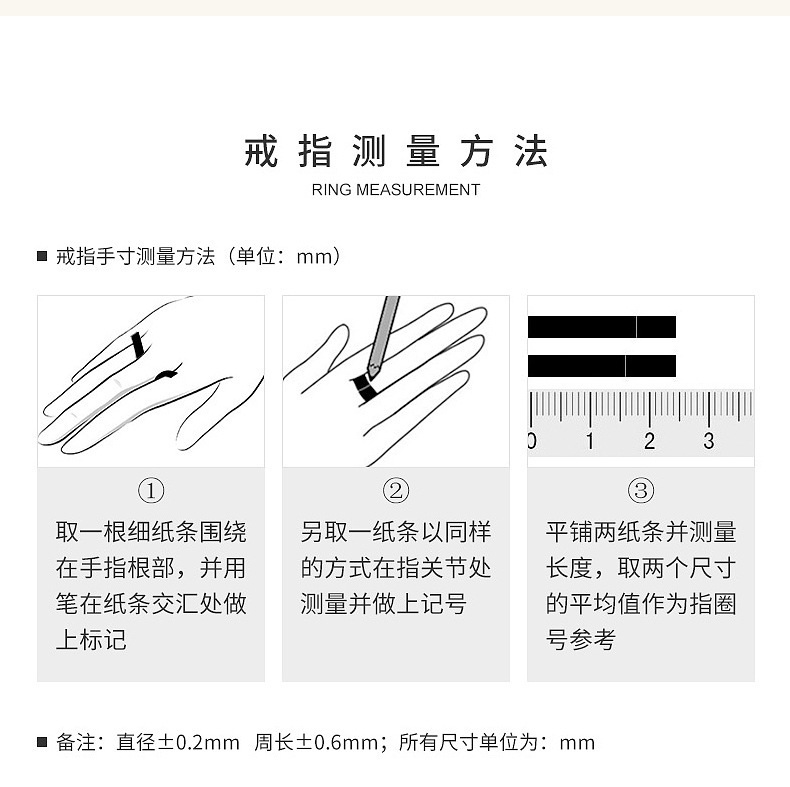 戒指测量方法
RING MEASUREMENT

■ 戒指手寸测量方法（单位：mm）

0 1 2 3

①
取一根细纸条围绕在手指根部，并用笔在纸条交汇处做上标记

②
另取一纸条以同样的方式在指关节处测量并做上记号

③
平铺两纸条并测量长度，取两个尺寸的平均值作为指圈号参考

■ 备注：直径±0.2mm 周长±0.6mm；所有尺寸单位为：mm