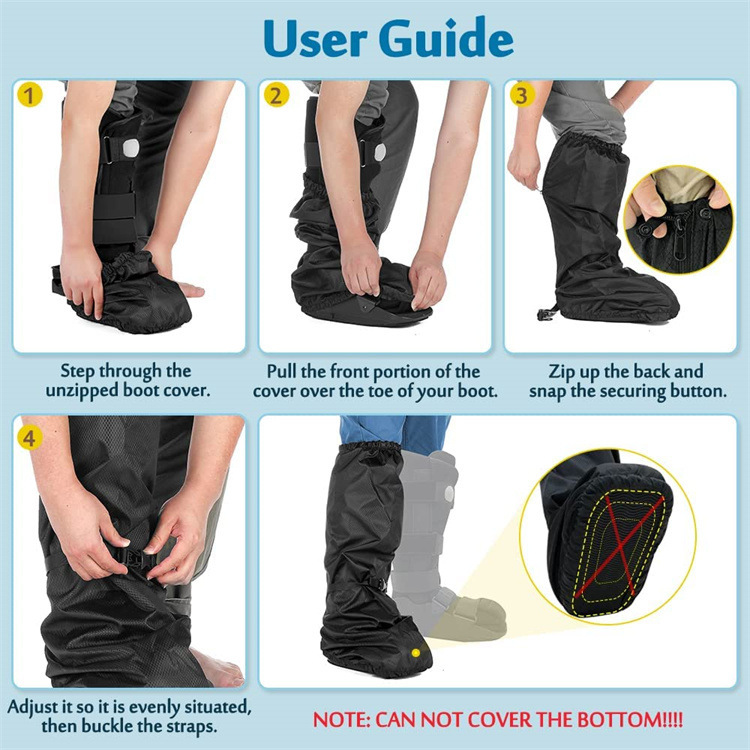 User Guide

1

Step through the unzipped boot cover.

2

Pull the front portion of the cover over the toe of your boot.

3

Zip up the back and snap the securing button.

4

Adjust it so it is evenly situated, then buckle the straps.

NOTE: CAN NOT COVER THE BOTTOM!!!!