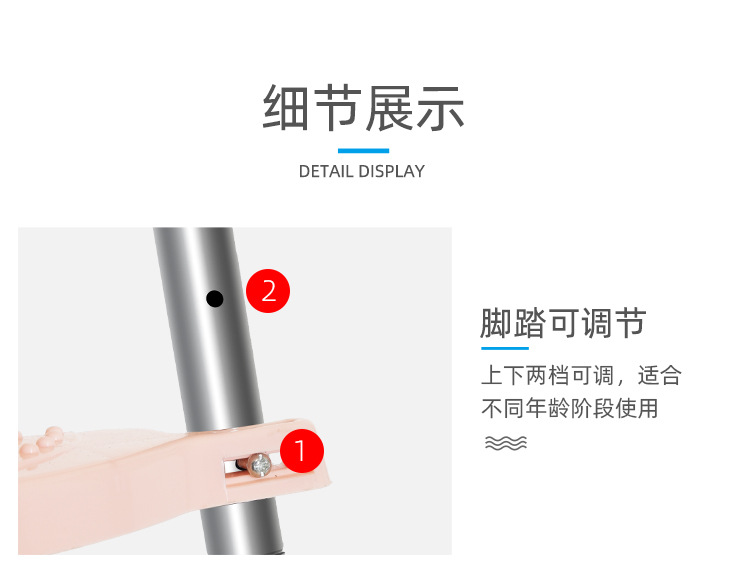 细节展示

DETAIL DISPLAY

2

1

脚踏可调节

上下两档可调，适合不同年龄阶段使用