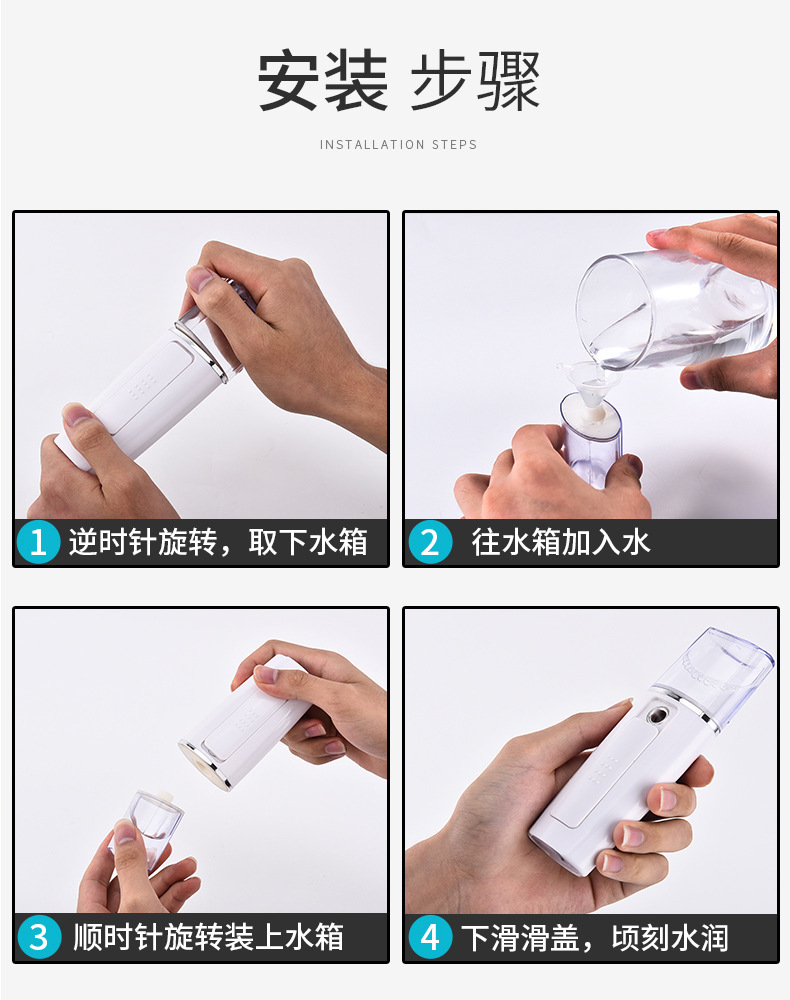 安装 步骤

INSTALLATION STEPS

1 逆时针旋转，取下水箱

2 往水箱加入水

3 顺时针旋转装上水箱

4 下滑滑盖，顷刻水润