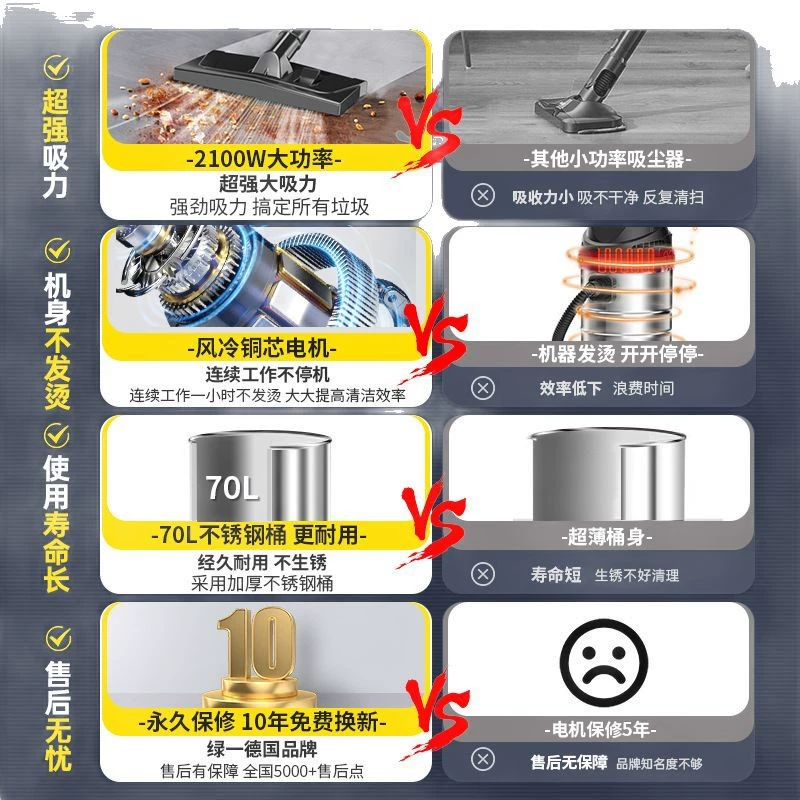 超强吸力

-2100W大功率-
超强大吸力
强劲吸力 搞定所有垃圾

VS

-其他小功率吸尘器-
吸收力小 吸不干净 反复清扫

机身不发烫

-风冷铜芯电机-
连续工作不停机
连续工作一小时不发烫 大大提高清洁效率

VS

-机器发烫 开开停停-
效率低下 浪费时间

使用寿命长

70L
-70L不锈钢桶 更耐用-
经久耐用 不生锈
采用加厚不锈钢桶

VS

-超薄桶身-
寿命短 生锈不好清理

售后无忧

10
-永久保修 10年免费换新-
绿一德国品牌
售后有保障 全国5000+售后点

VS

-电机保修5年-
售后无保障 品牌知名度不够