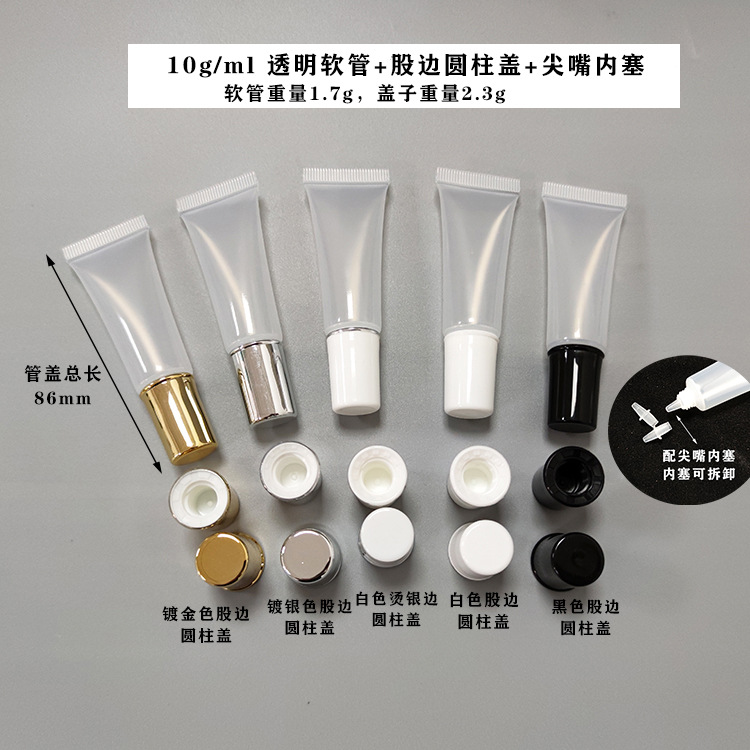 10g/ml 透明软管+股边圆柱盖+尖嘴内塞
软管重量1.7g，盖子重量2.3g

管盖总长
86mm

配尖嘴内塞
内塞可拆卸

镀金色股边
圆柱盖

镀银色股边
圆柱盖

白色烫银边
圆柱盖

白色股边
圆柱盖

黑色股边
圆柱盖