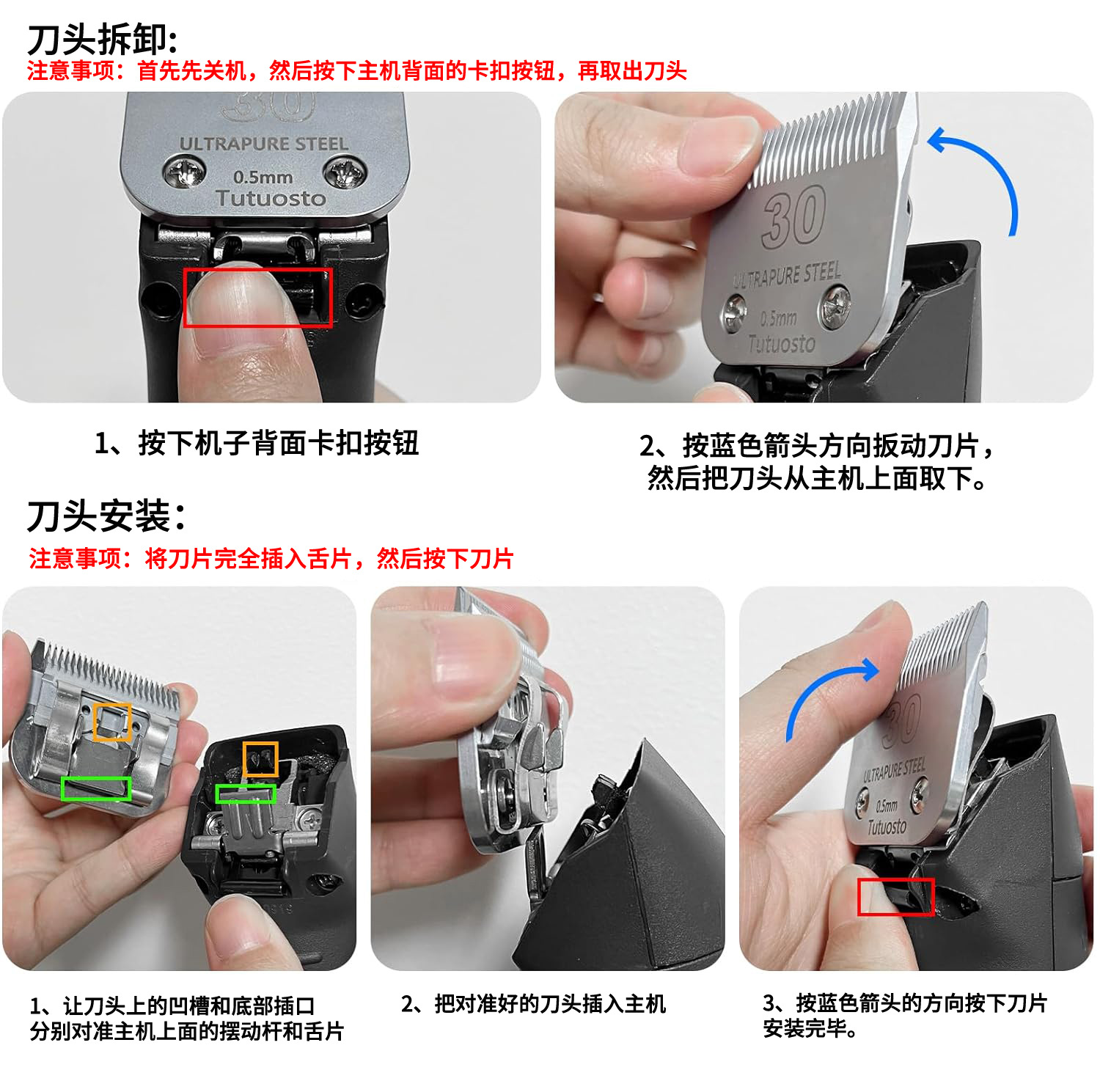 刀头拆卸:
注意事项：首先先关机，然后按下主机背面的卡扣按钮，再取出刀头

30
ULTRAPURE STEEL
0.5mm
Tutuosto

30
ULTRAPURE STEEL
0.5mm
Tutuosto

1、按下机子背面卡扣按钮

2、按蓝色箭头方向扳动刀片，然后把刀头从主机上面取下。

刀头安装:
注意事项：将刀片完全插入舌片，然后按下刀片

30
ULTRAPURE STEEL
0.5mm
Tutuosto

1、让刀头上的凹槽和底部插口分别对准主机上面的摆动杆和舌片

2、把对准好的刀头插入主机

3、按蓝色箭头的方向按下刀片安装完毕。