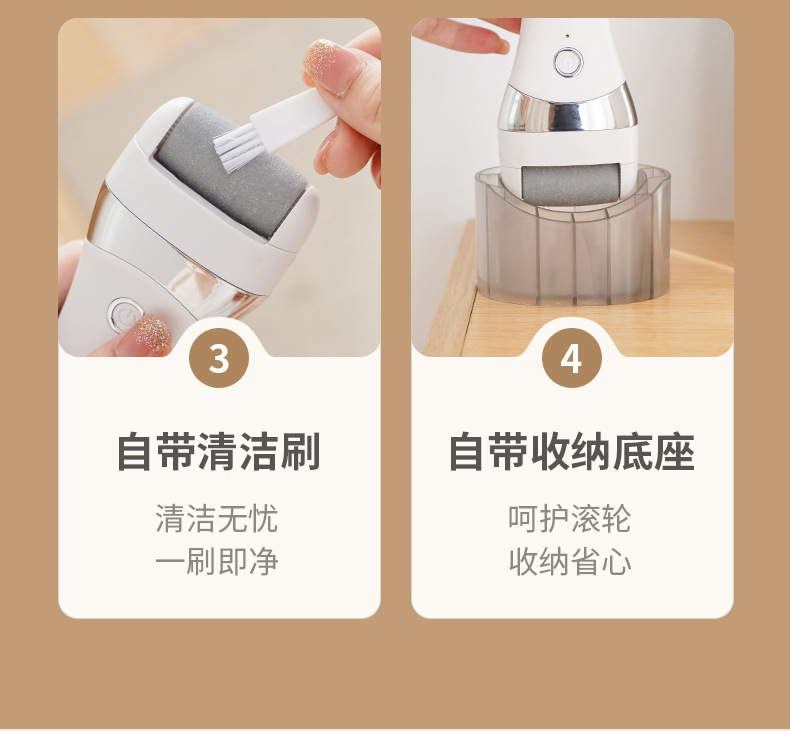 3

自带清洁刷

清洁无忧
一刷即净

4

自带收纳底座

呵护滚轮
收纳省心