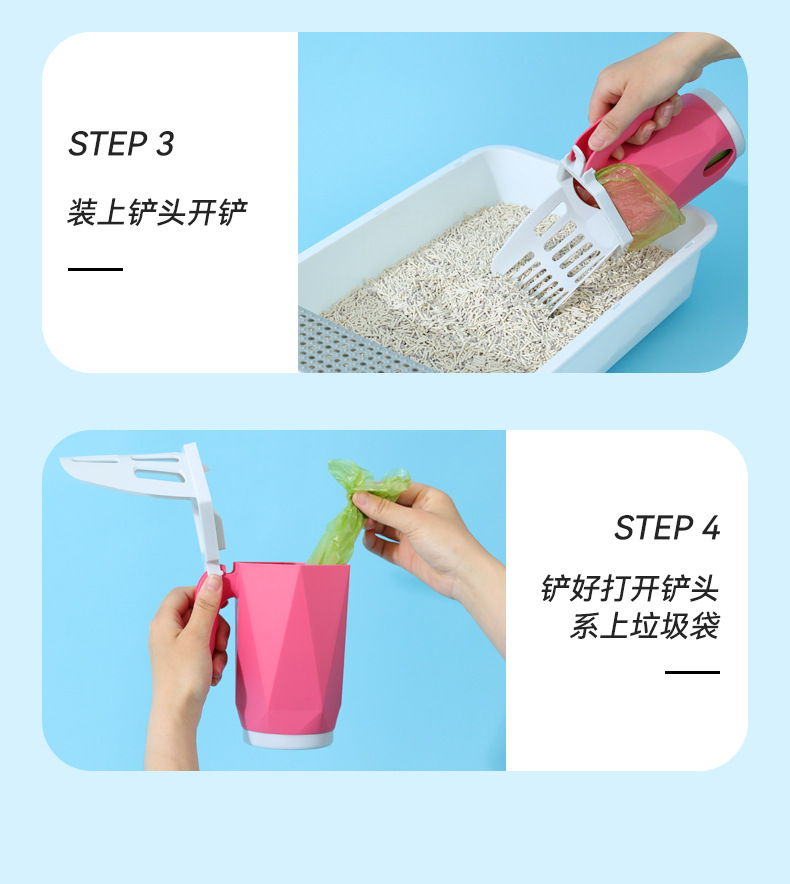 STEP 3

装上铲头开铲

STEP 4

铲好打开铲头
系上垃圾袋