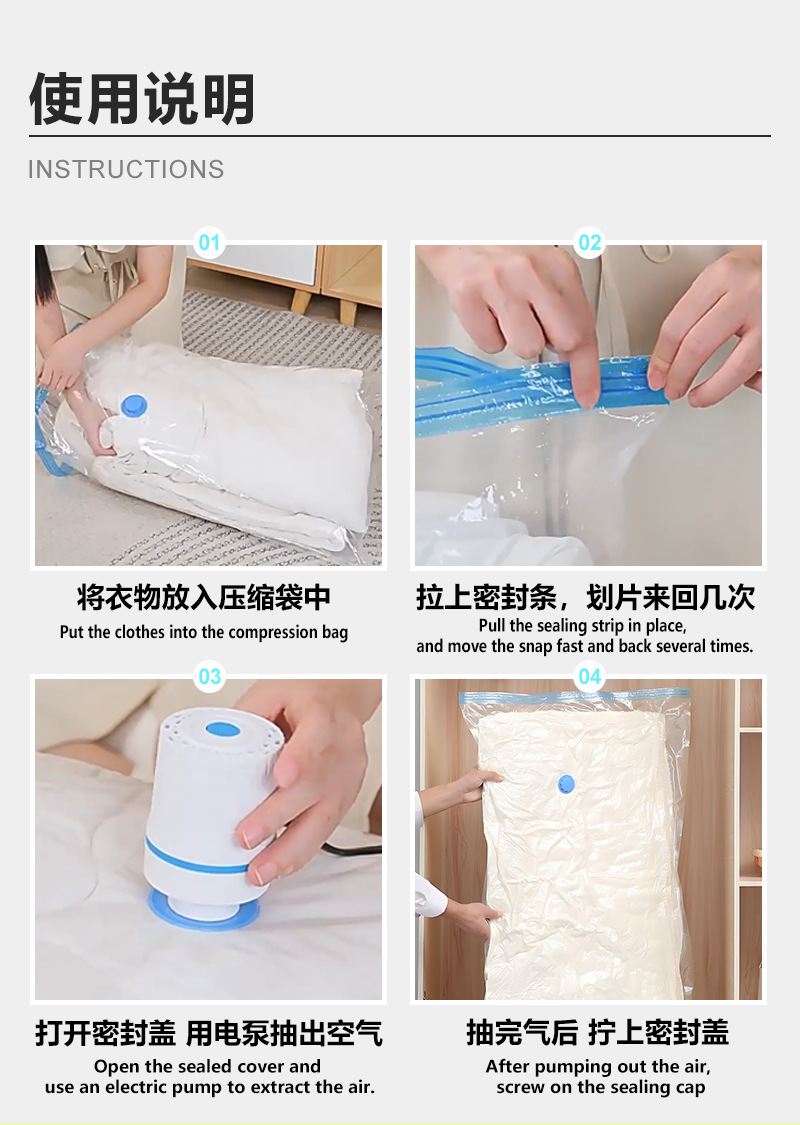 使用说明

INSTRUCTIONS

01

将衣物放入压缩袋中

Put the clothes into the compression bag

02

拉上密封条，划片来回几次

Pull the sealing strip in place, and move the snap fast and back several times.

03

打开密封盖 用电泵抽出空气

Open the sealed cover and use an electric pump to extract the air.

04

抽完气后 拧上密封盖

After pumping out the air, screw on the sealing cap