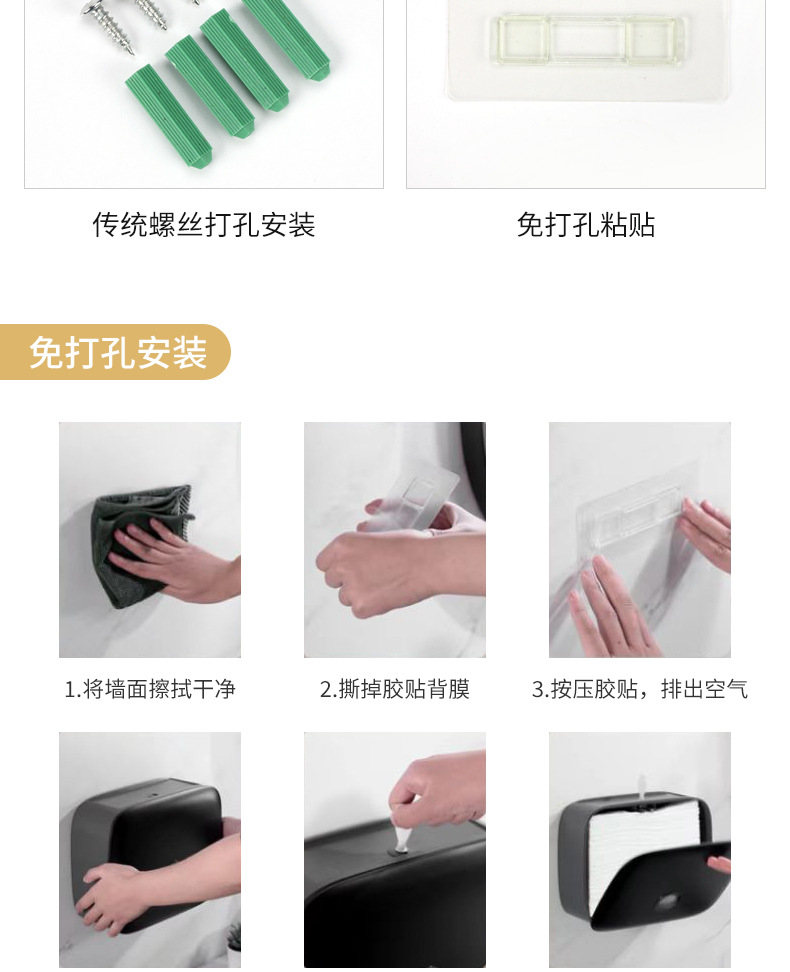 传统螺丝打孔安装

免打孔粘贴

免打孔安装

1.将墙面擦拭干净

2.撕掉胶贴背膜

3.按压胶贴，排出空气