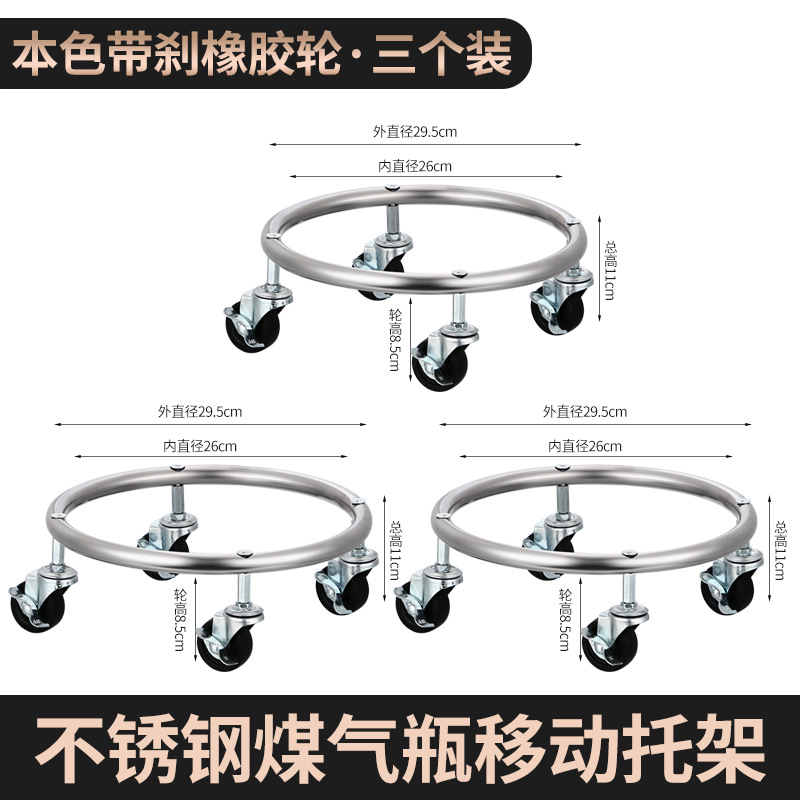 本色带刹橡胶轮·三个装

外直径29.5cm
内直径26cm
总高11cm
轮高8.5cm

外直径29.5cm
内直径26cm
总高11cm
轮高8.5cm

外直径29.5cm
内直径26cm
总高11cm
轮高8.5cm

不锈钢煤气瓶移动托架