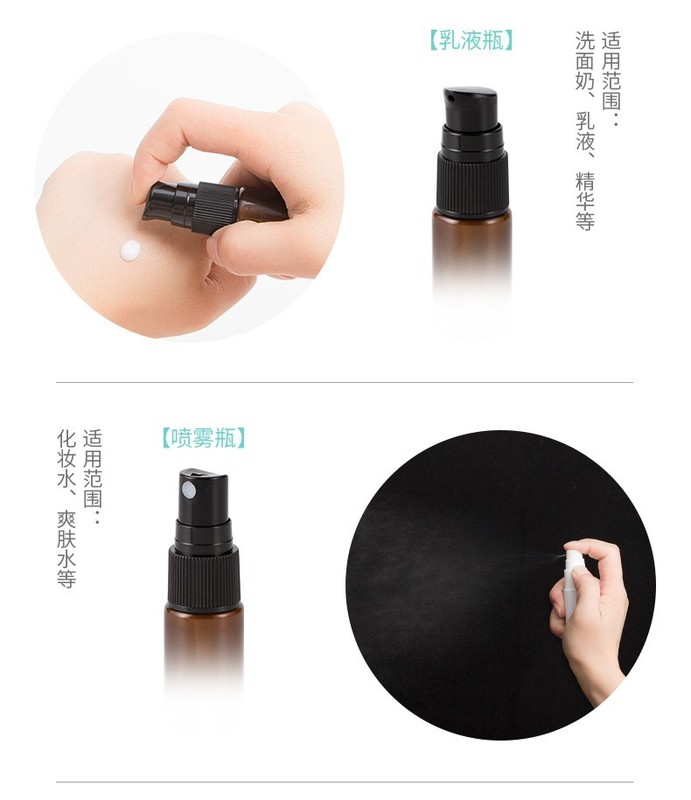 【乳液瓶】

适用范围：
洗面奶、乳液、精华等

【喷雾瓶】

适用范围：
化妆水、爽肤水等