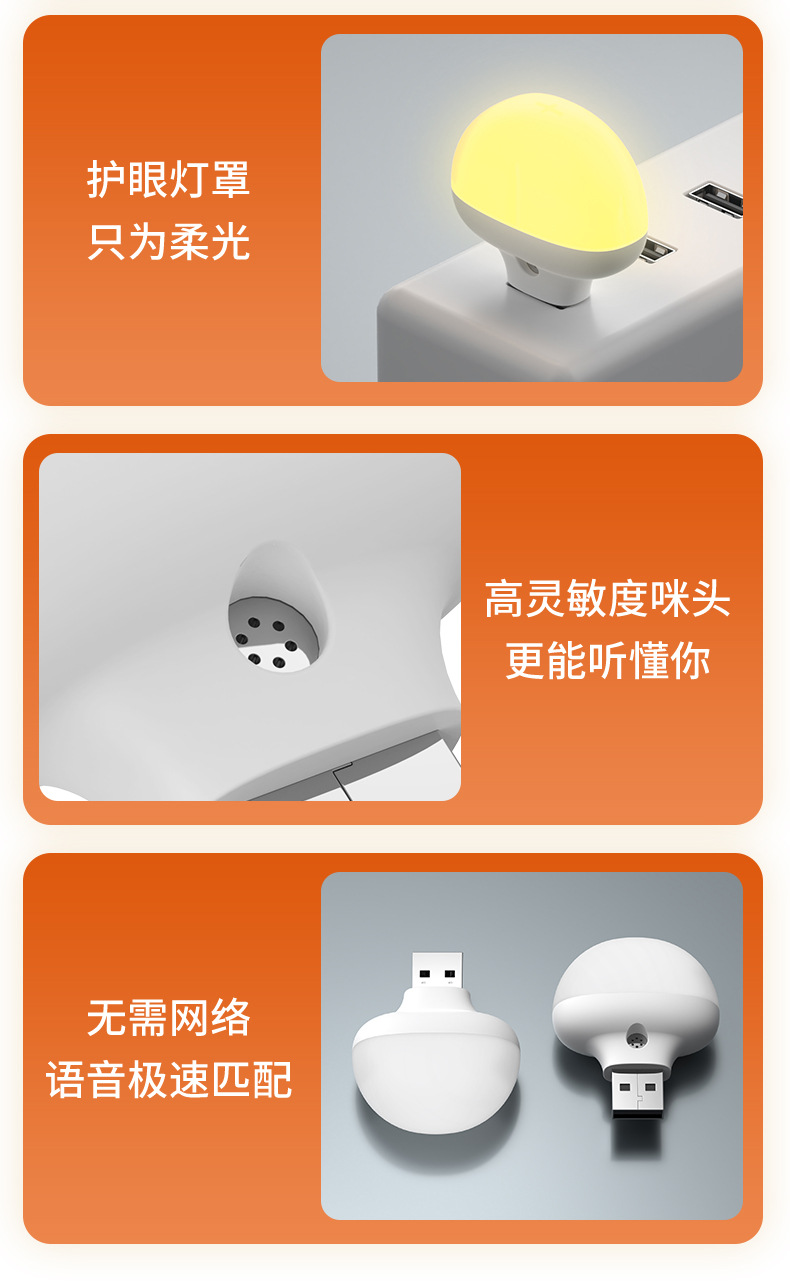 护眼灯罩
只为柔光

高灵敏度咪头
更能听懂你

无需网络
语音极速匹配