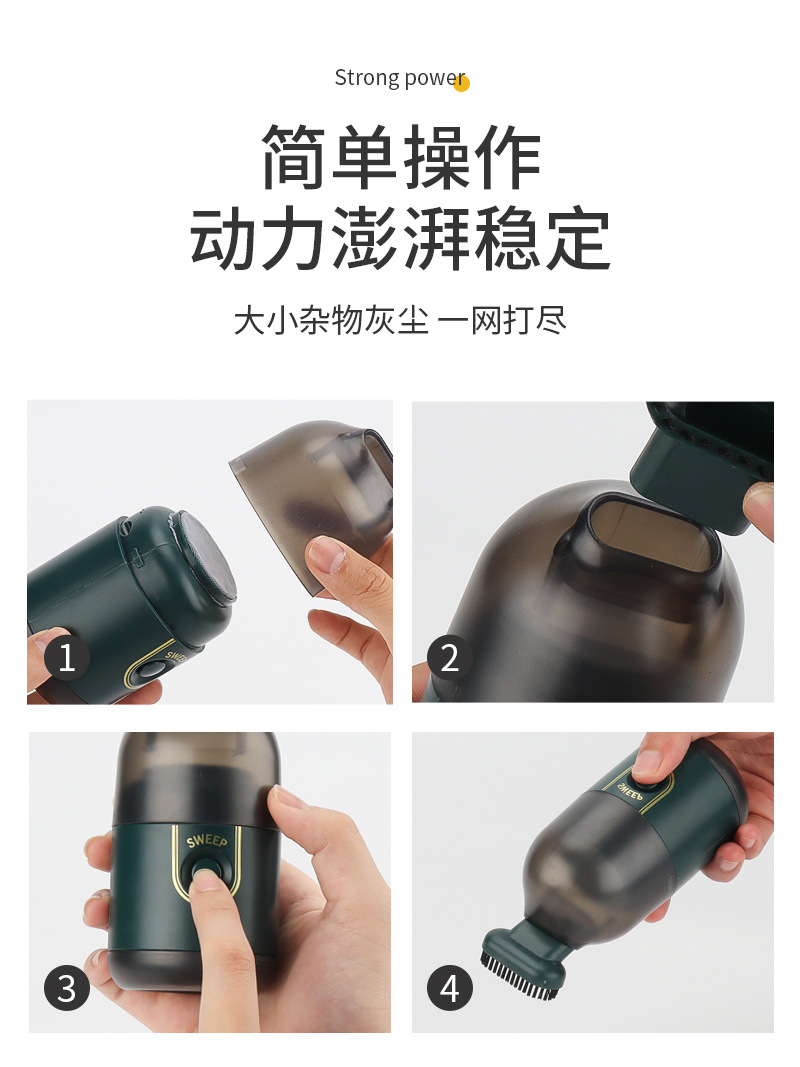 Strong power

简单操作
动力澎湃稳定

大小杂物灰尘 一网打尽

SWEEP
1

2

SWEEP
3

SWEEP
4