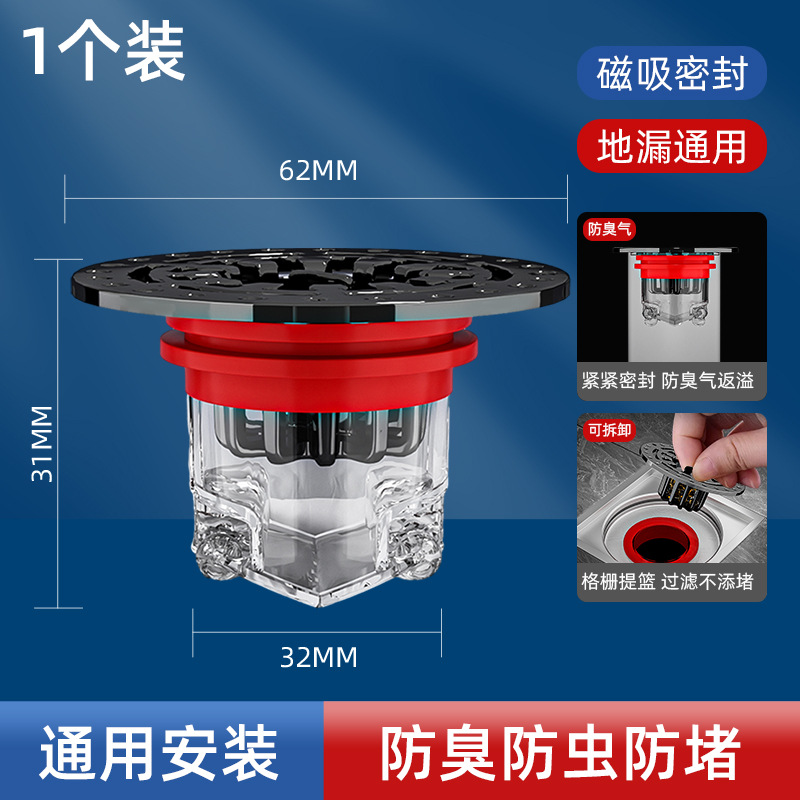 1个装

磁吸密封

地漏通用

62MM

31MM

32MM

防臭气

紧紧密封 防臭气返溢

可拆卸

格栅提篮 过滤不添堵

通用安装

防臭防虫防堵