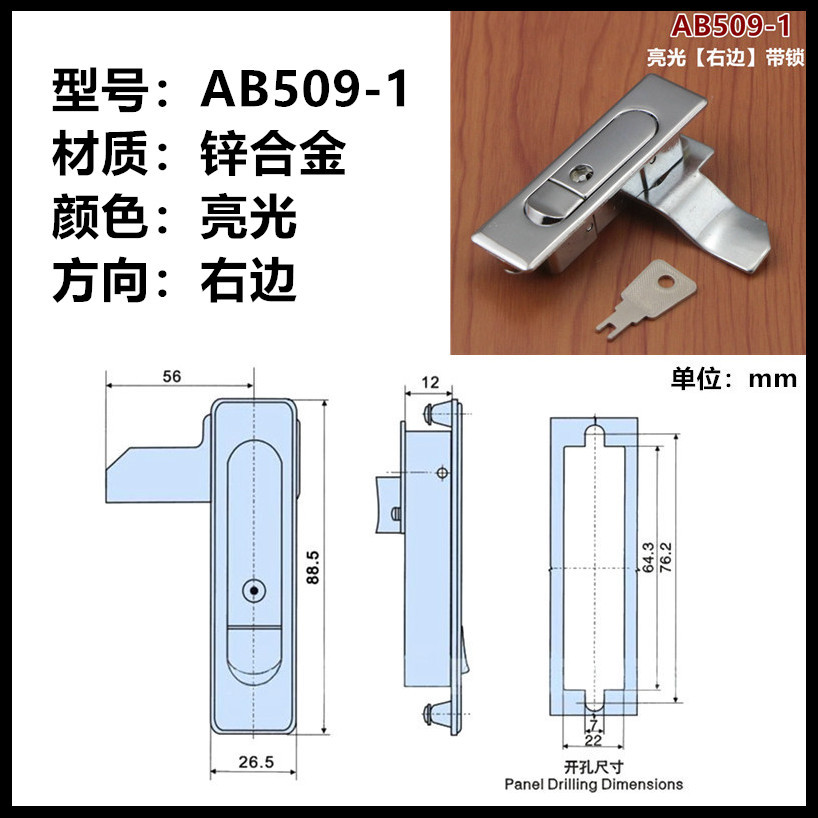 型号：AB509-1
材质：锌合金
颜色：亮光
方向：右边

AB509-1
亮光【右边】带锁

单位：mm

56

88.5

26.5

12

64.3

76.2

7

22

开孔尺寸
Panel Drilling Dimensions