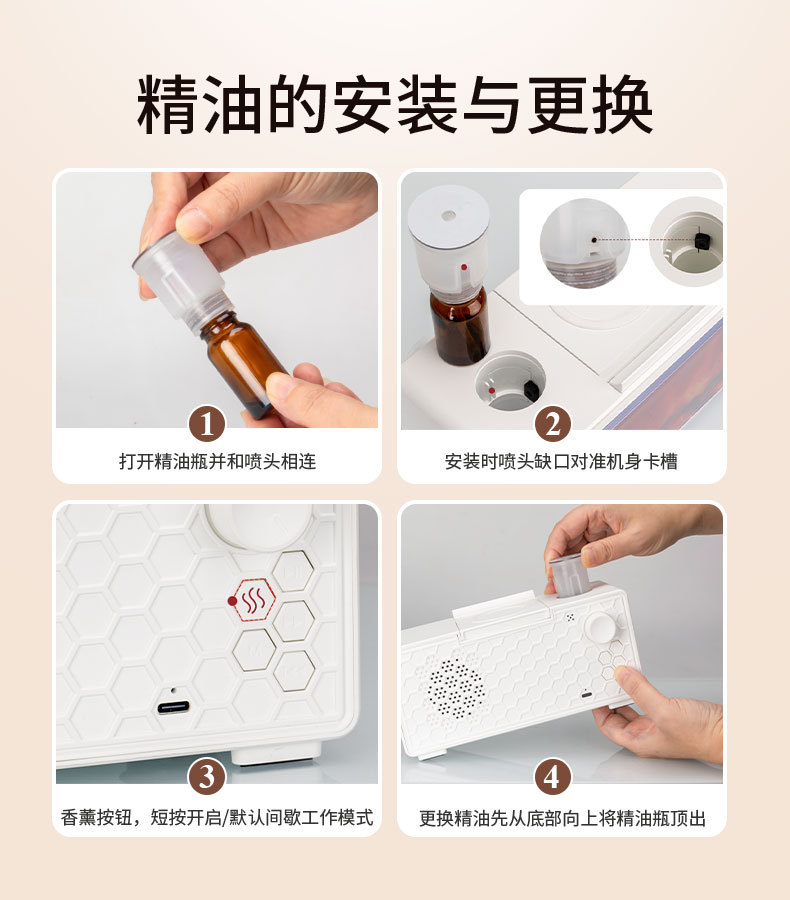 精油的安装与更换

1
打开精油瓶并和喷头相连

2
安装时喷头缺口对准机身卡槽

3
香薰按钮，短按开启/默认间歇工作模式

4
更换精油先从底部向上将精油瓶顶出