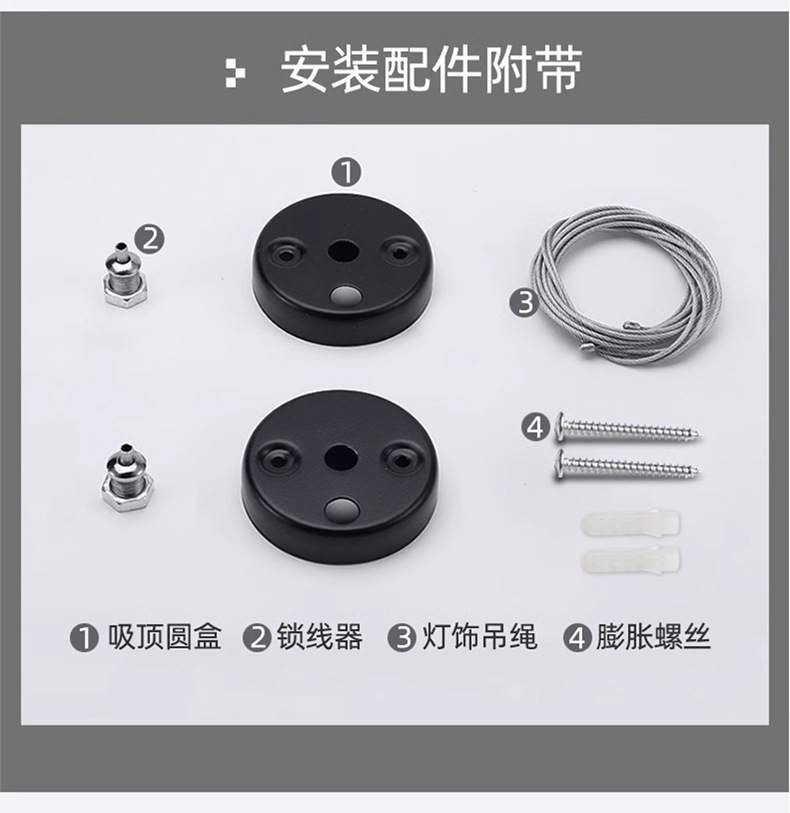 安装配件附带

1

2

3

4

1 吸顶圆盒 2 锁线器 3 灯饰吊绳 4 膨胀螺丝