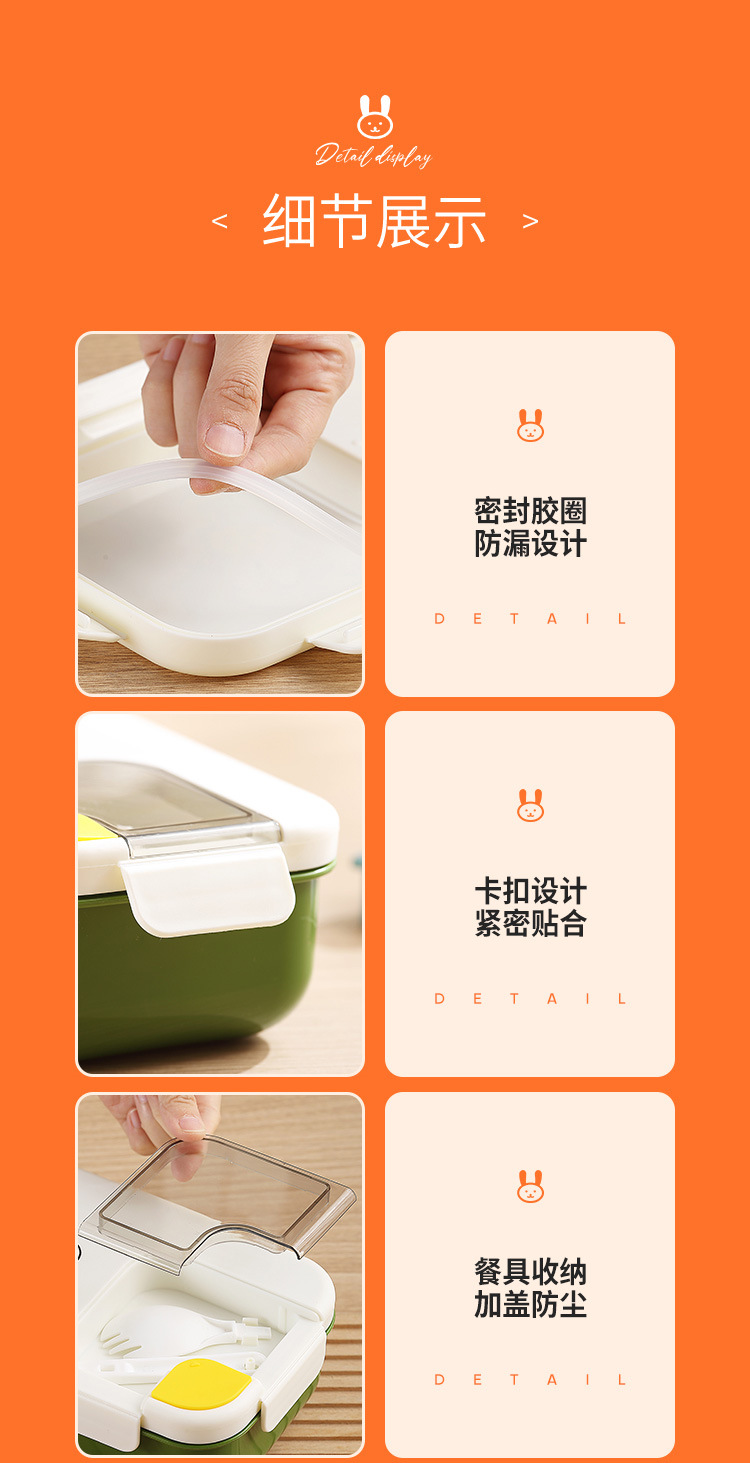 Detail display

< 细节展示 >

密封胶圈
防漏设计

DETAIL

卡扣设计
紧密贴合

DETAIL

餐具收纳
加盖防尘

DETAIL