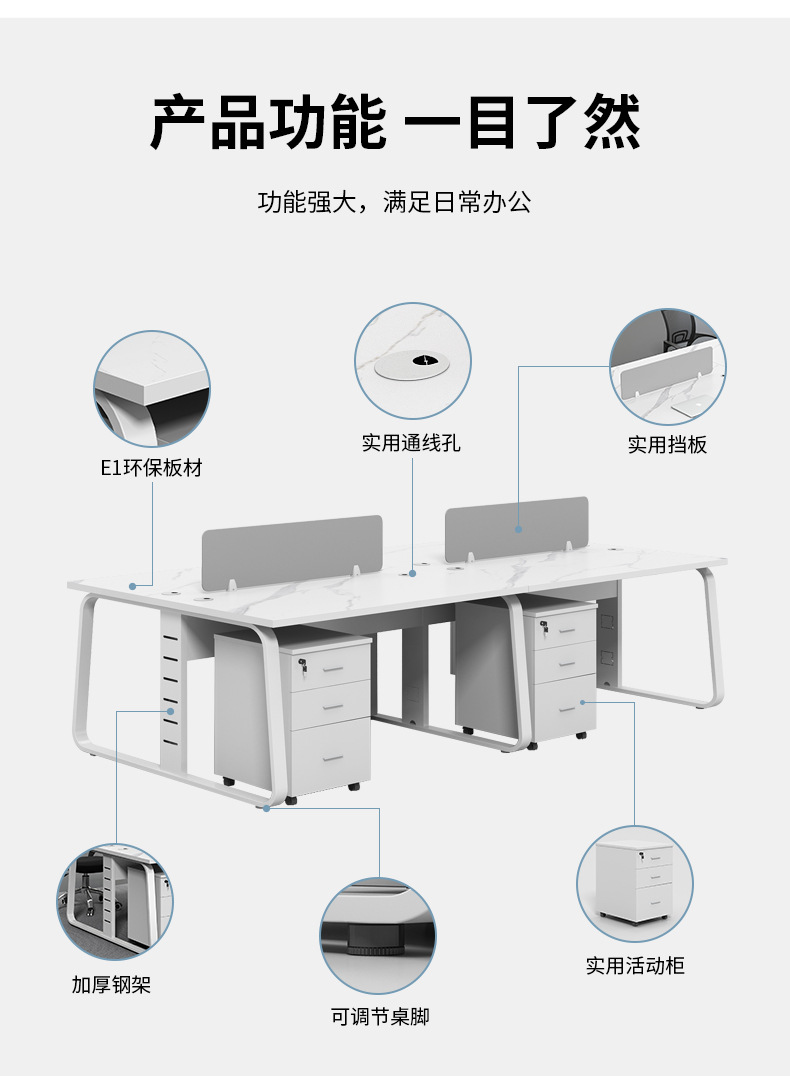 产品功能 一目了然

功能强大，满足日常办公

E1环保板材

实用通线孔

实用挡板

加厚钢架

可调节桌脚

实用活动柜