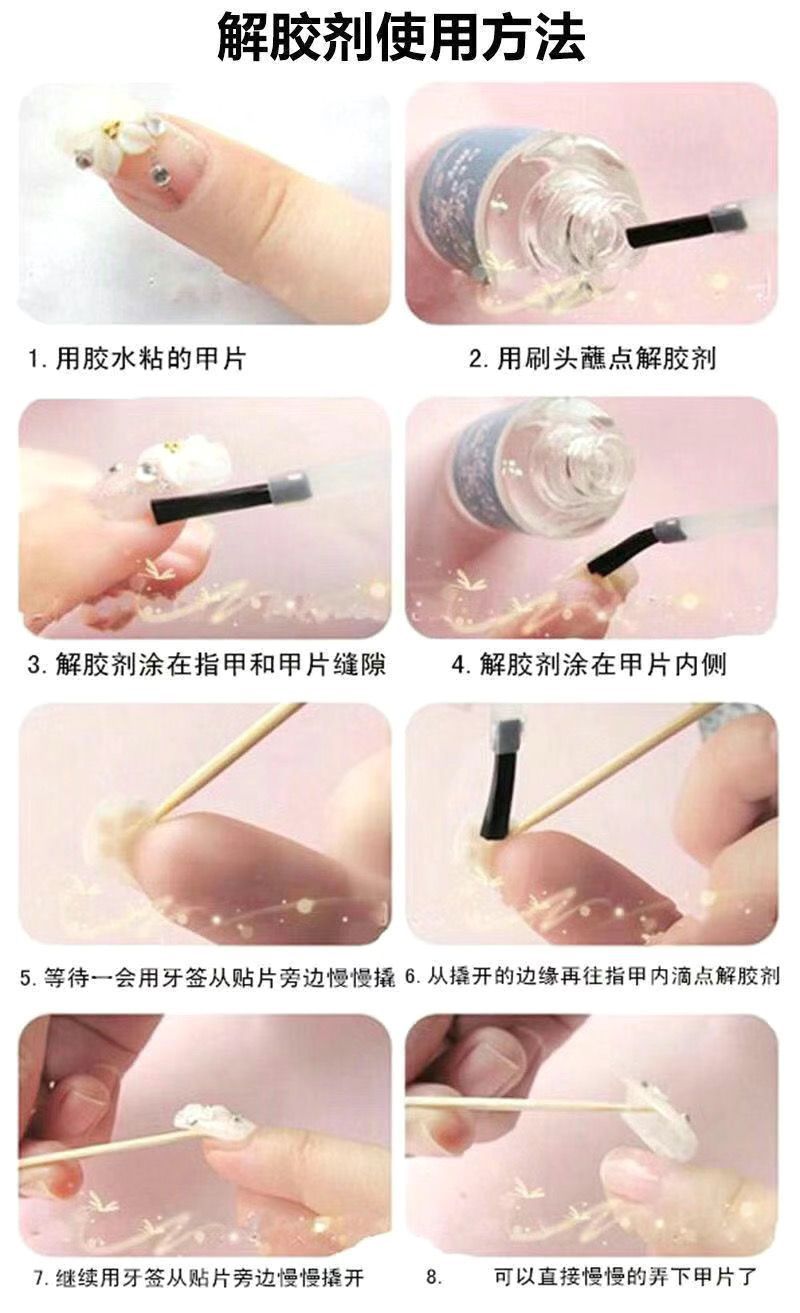 解胶剂使用方法

1. 用胶水粘的甲片

2. 用刷头蘸点解胶剂

3. 解胶剂涂在指甲和甲片缝隙

4. 解胶剂涂在甲片内侧

5. 等待一会用牙签从贴片旁边慢慢撬

6. 从撬开的边缘再往指甲内滴点解胶剂

7. 继续用牙签从贴片旁边慢慢撬开

8. 可以直接慢慢的弄下甲片了