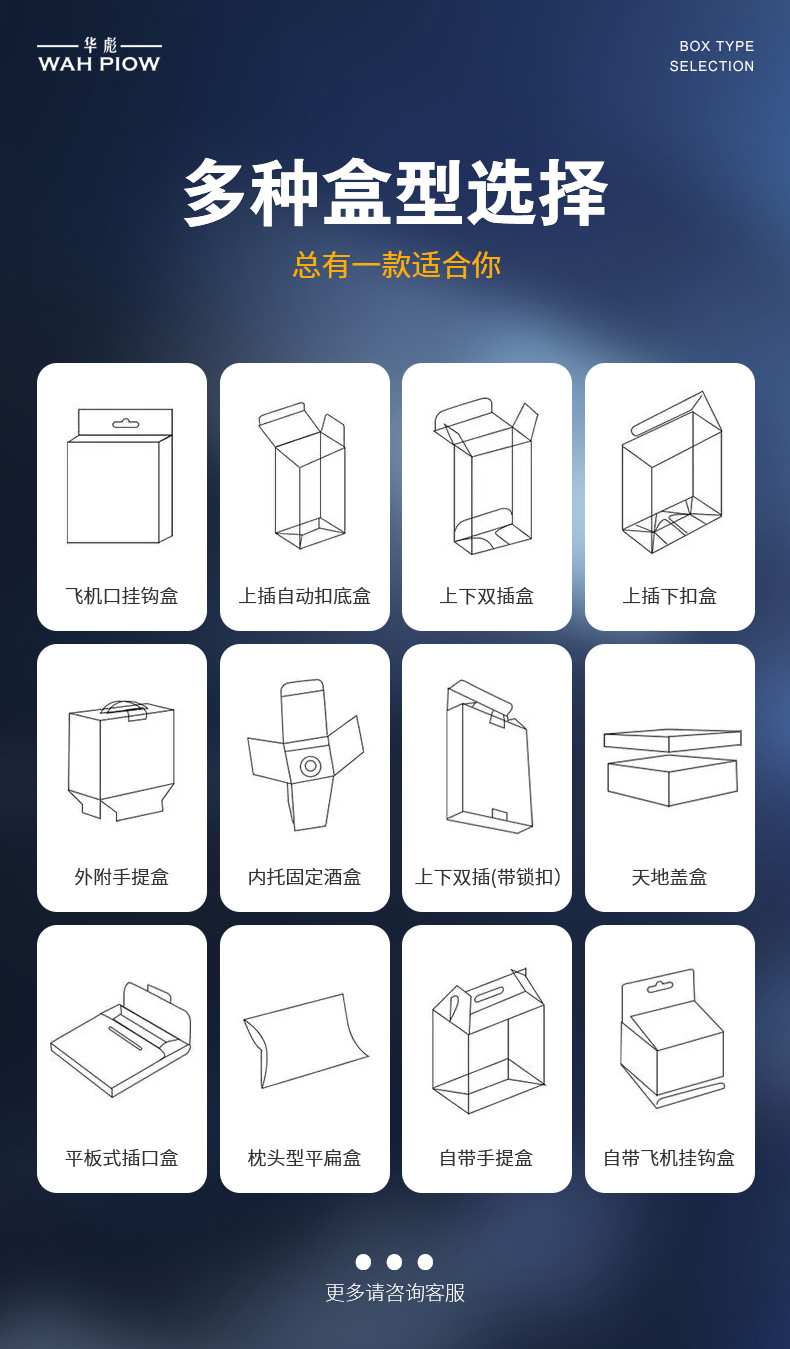 华彪
WAH PIOW

BOX TYPE
SELECTION

多种盒型选择
总有一款适合你

飞机口挂钩盒

上插自动扣底盒

上下双插盒

上插下扣盒

外附手提盒

内托固定酒盒

上下双插(带锁扣)

天地盖盒

平板式插口盒

枕头型平扁盒

自带手提盒

自带飞机挂钩盒

更多请咨询客服