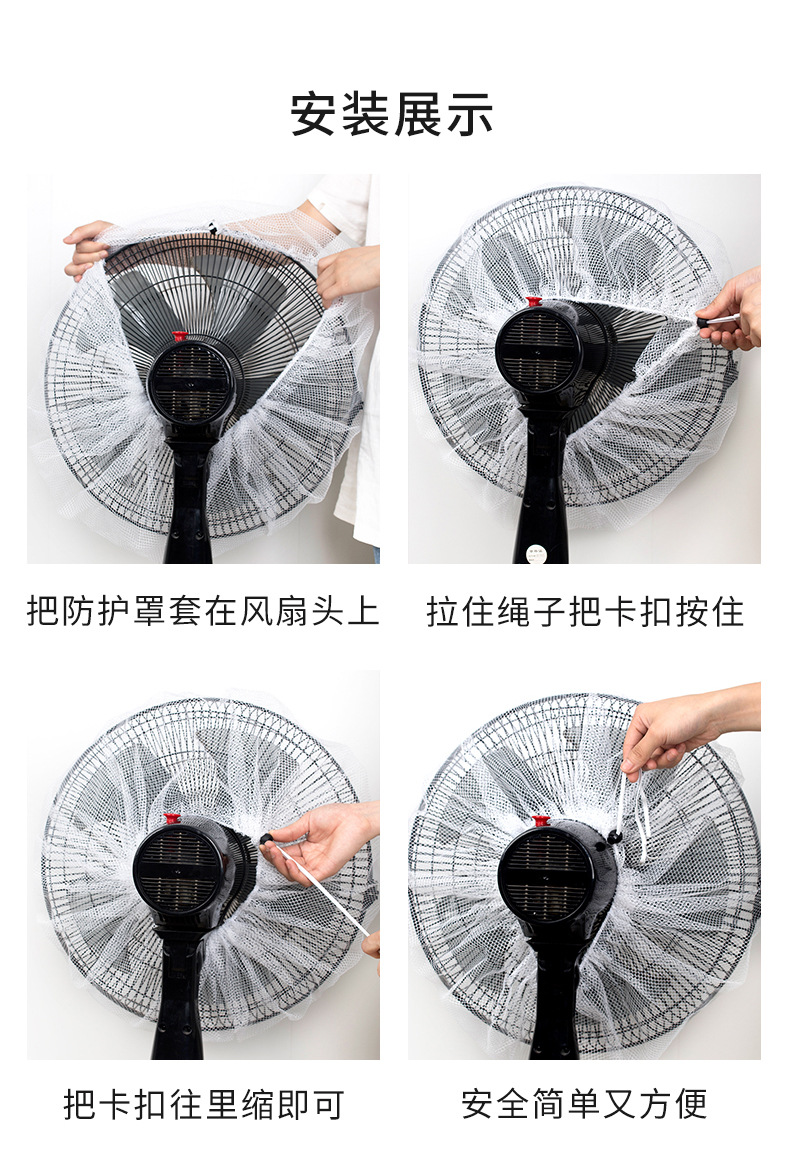 安装展示

把防护罩套在风扇头上

拉住绳子把卡扣按住

把卡扣往里缩即可

安全简单又方便