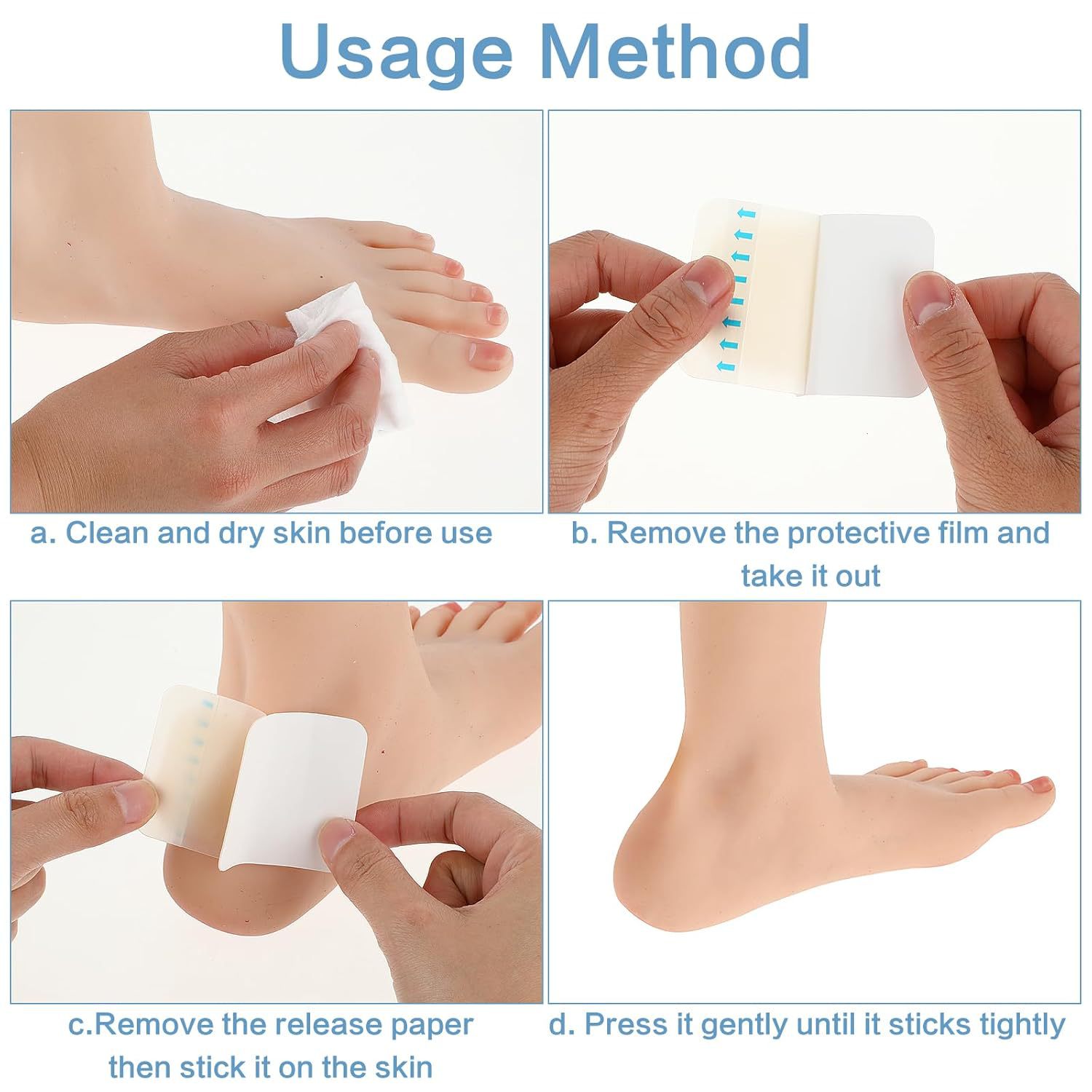 Usage Method

a. Clean and dry skin before use

b. Remove the protective film and take it out

c.Remove the release paper then stick it on the skin

d. Press it gently until it sticks tightly