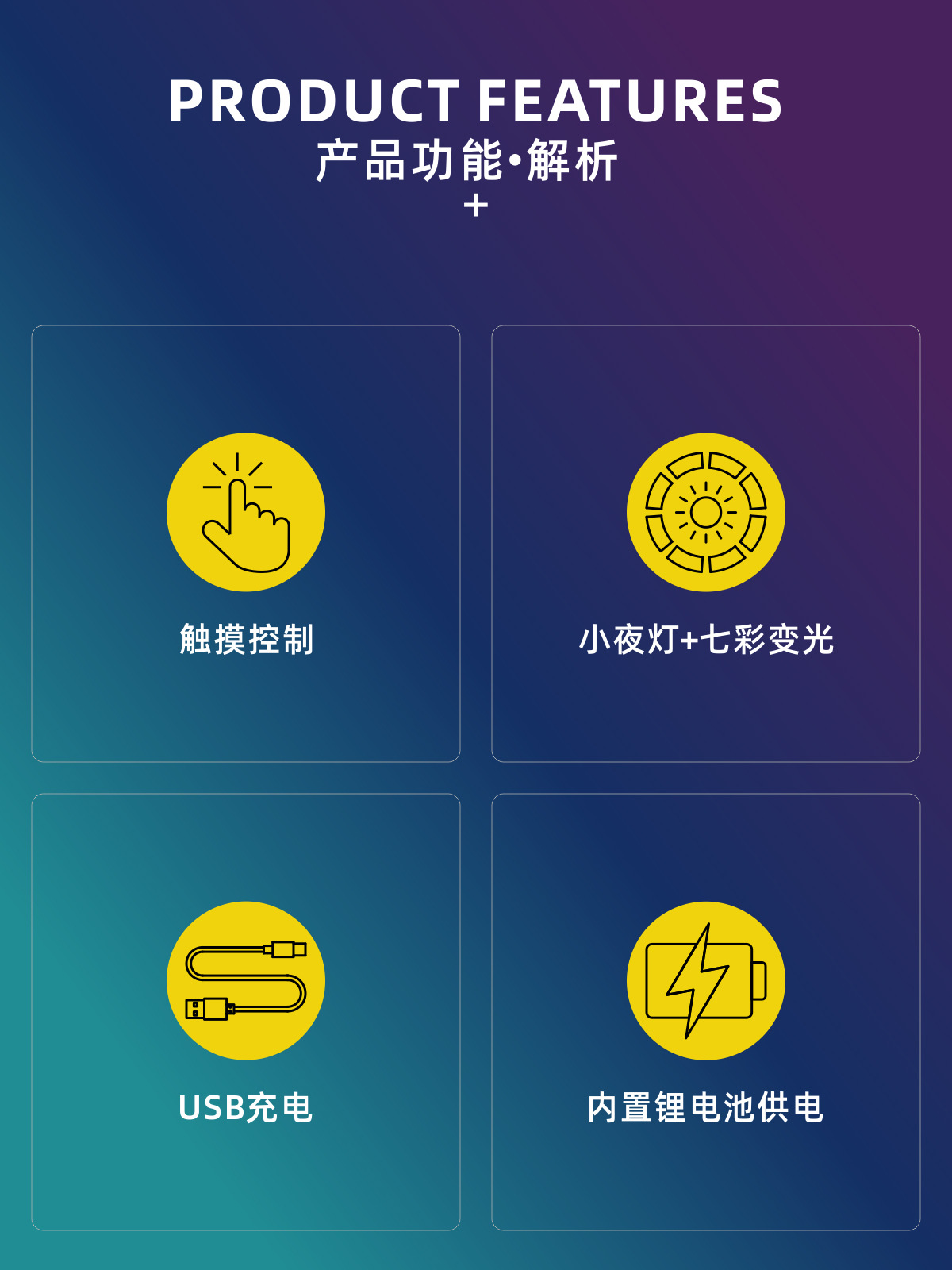 PRODUCT FEATURES
产品功能•解析
+

触摸控制

小夜灯+七彩变光

USB充电

内置锂电池供电