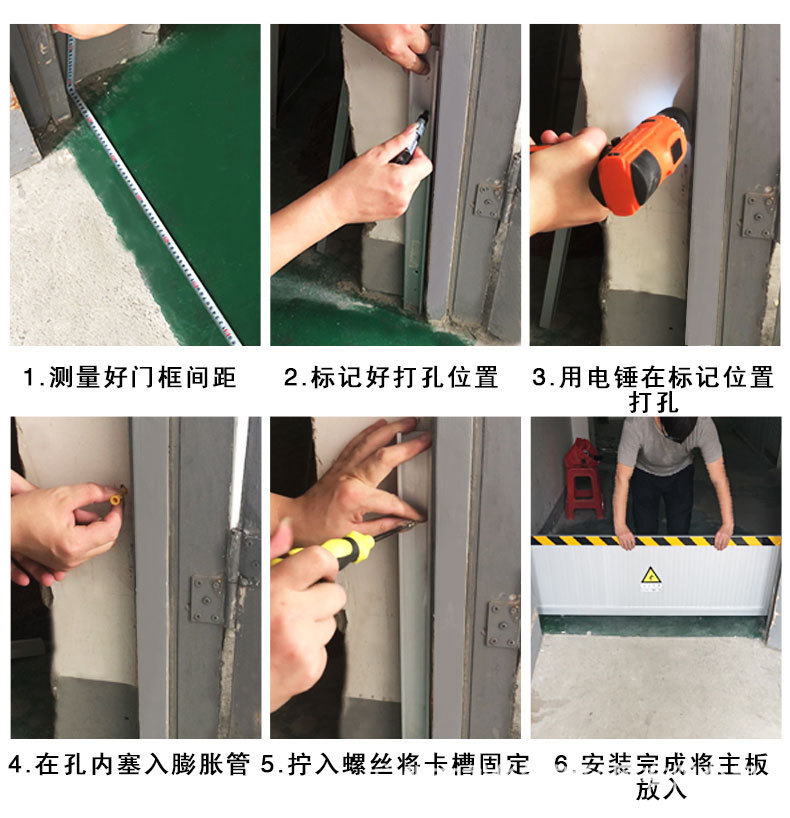 1.测量好门框间距

2.标记好打孔位置

3.用电锤在标记位置打孔

4.在孔内塞入膨胀管

5.拧入螺丝将卡槽固定

6.安装完成将主板放入