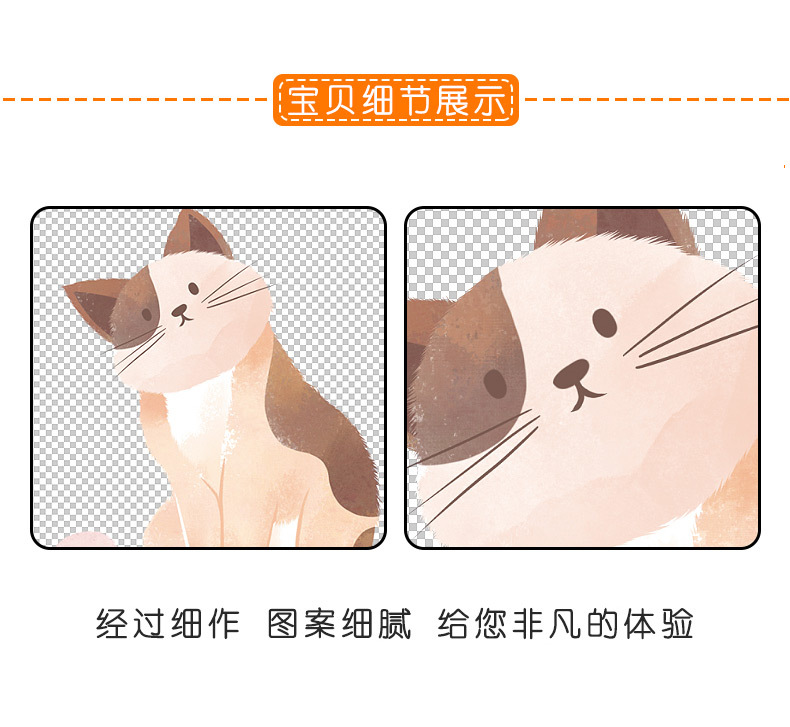 宝贝细节展示

经过细作 图案细腻 给您非凡的体验