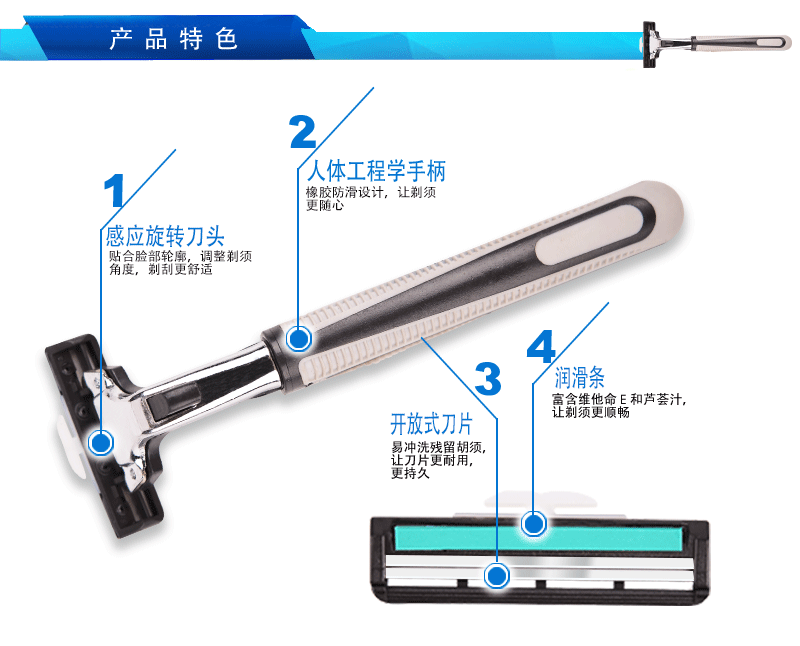 产品特色

1
感应旋转刀头
贴合脸部轮廓，调整剃须角度，剃刮更舒适

2
人体工程学手柄
橡胶防滑设计，让剃须更随心

3
开放式刀片
易冲洗残留胡须，让刀片更耐用，更持久

4
润滑条
富含维他命 E 和芦荟汁，让剃须更顺畅