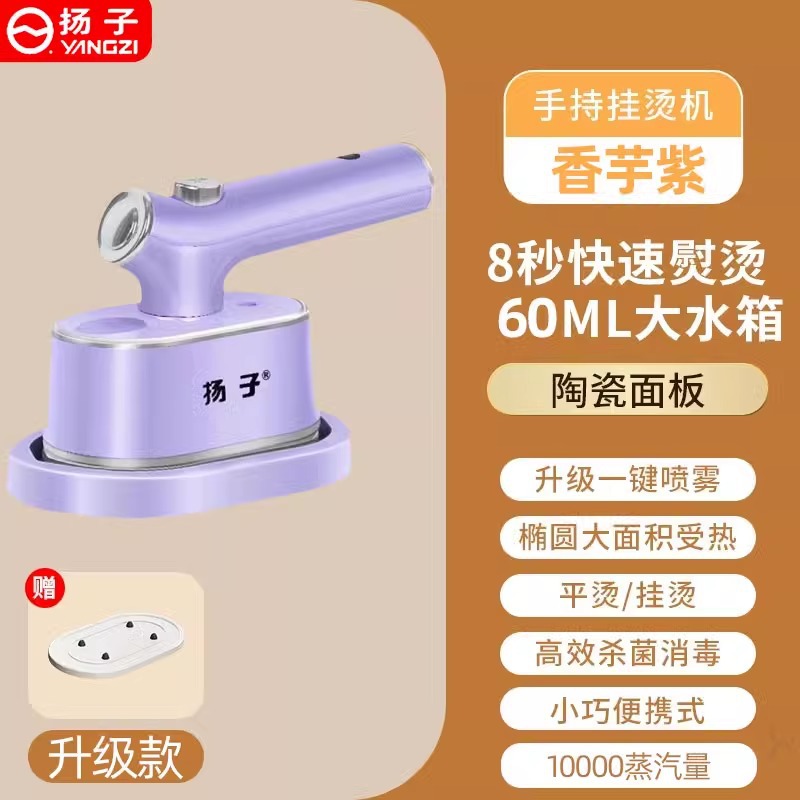 扬子
YANGZI

手持挂烫机
香芋紫

8秒快速熨烫
60ML大水箱

陶瓷面板

升级一键喷雾

椭圆大面积受热

平烫/挂烫

高效杀菌消毒

小巧便携式

10000蒸汽量

扬子®

赠

升级款