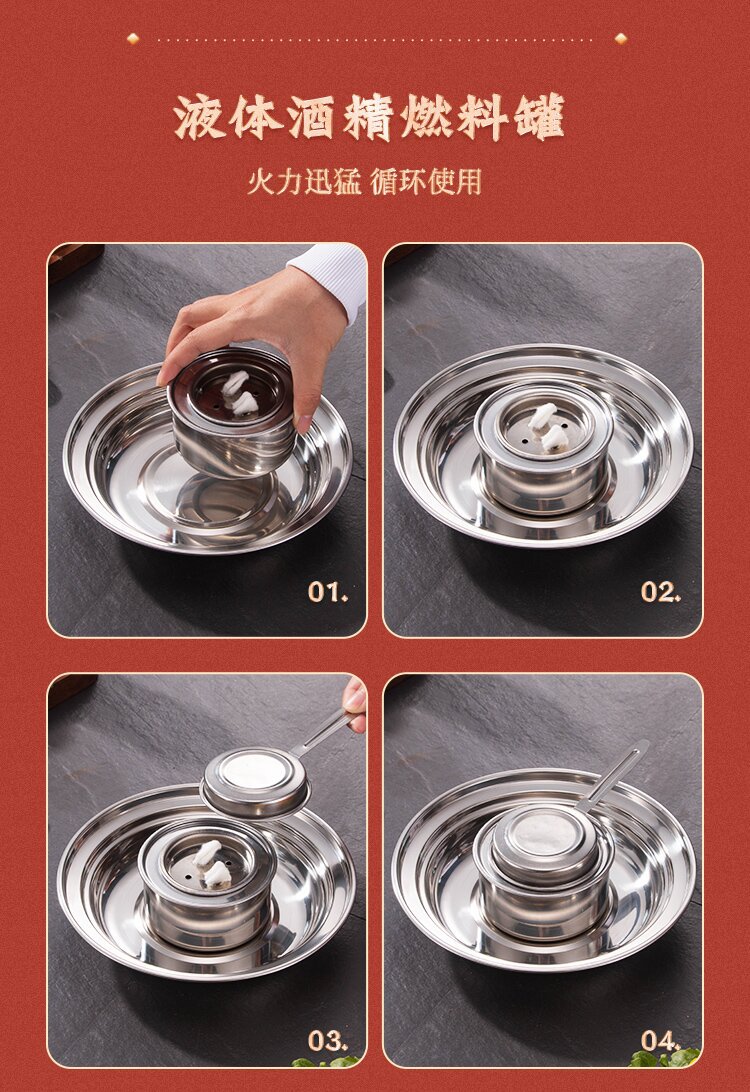 液体酒精燃料罐

火力迅猛 循环使用

01.

02.

03.

04.