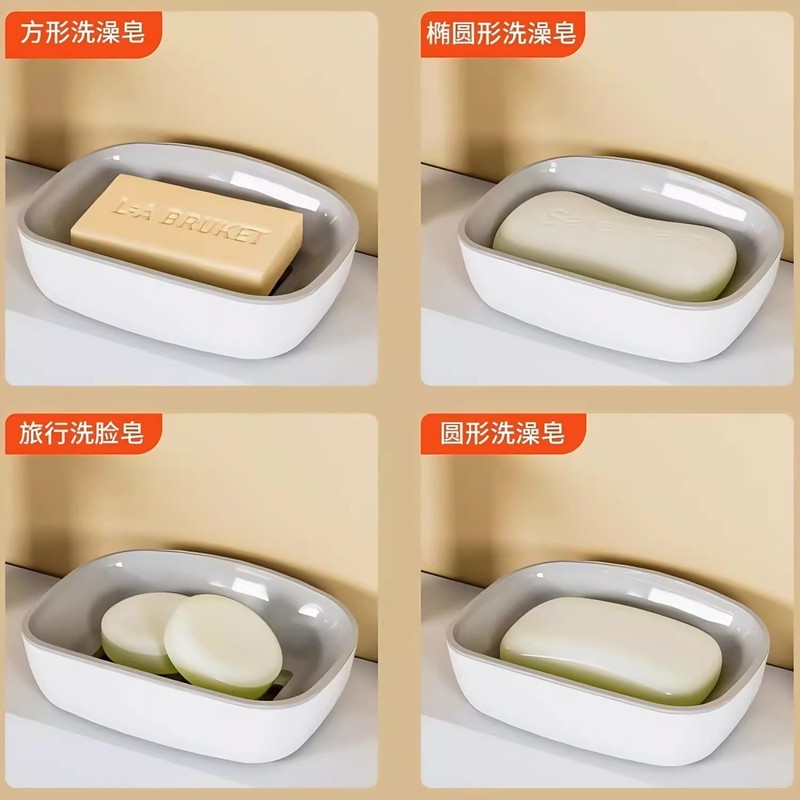 方形洗澡皂

L:A BRUKET

椭圆形洗澡皂

旅行洗脸皂

圆形洗澡皂