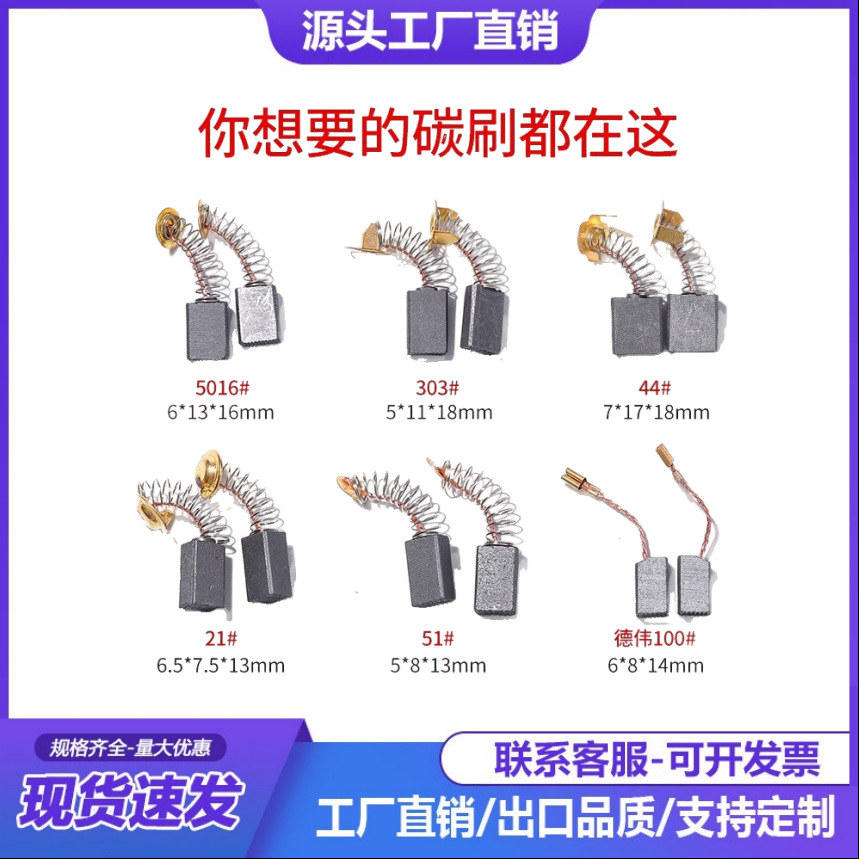 源头工厂直销

你想要的碳刷都在这

5016#
6*13*16mm

303#
5*11*18mm

44#
7*17*18mm

21#
6.5*7.5*13mm

51#
5*8*13mm

德伟100#
6*8*14mm

规格齐全-量大优惠

现货速发

联系客服-可开发票

工厂直销/出口品质/支持定制