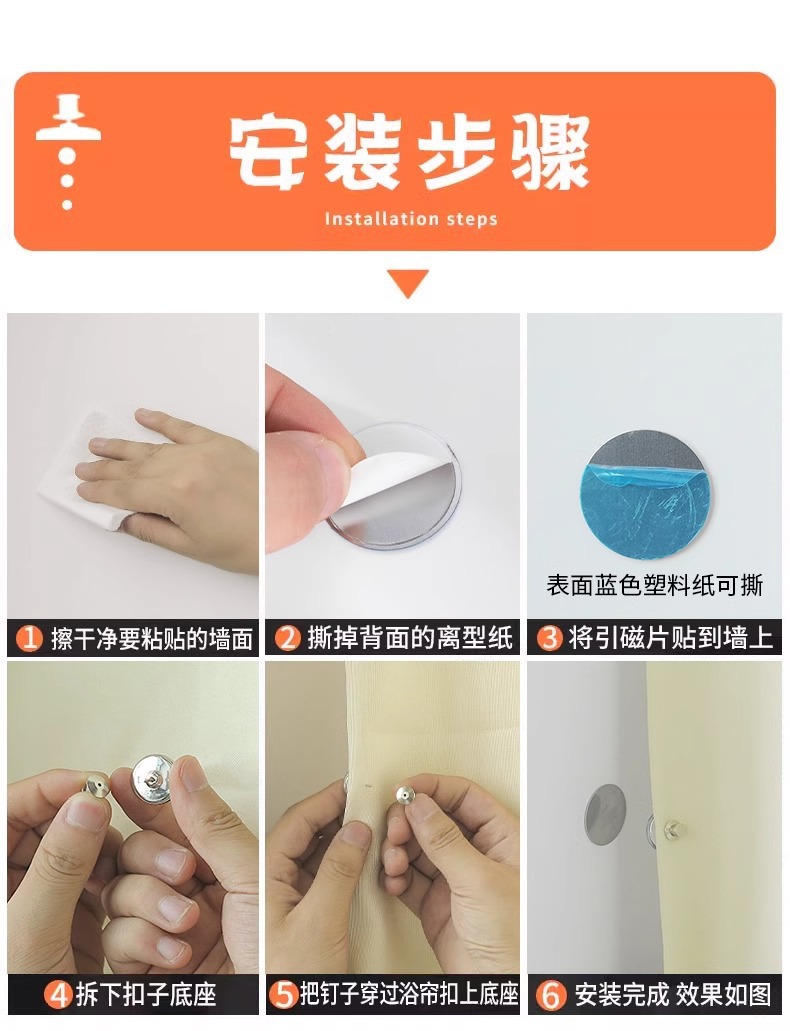 安装步骤

Installation steps

表面蓝色塑料纸可撕

1 擦干净要粘贴的墙面

2 撕掉背面的离型纸

3 将引磁片贴到墙上

4 拆下扣子底座

5 把钉子穿过浴帘扣上底座

6 安装完成 效果如图