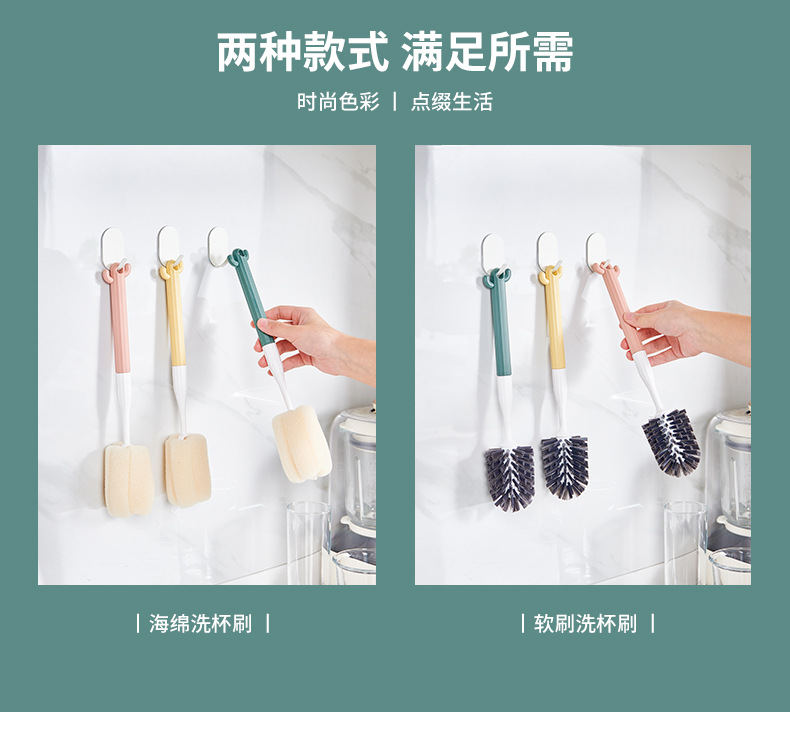 两种款式 满足所需

时尚色彩 | 点缀生活

| 海绵洗杯刷 |

| 软刷洗杯刷 |