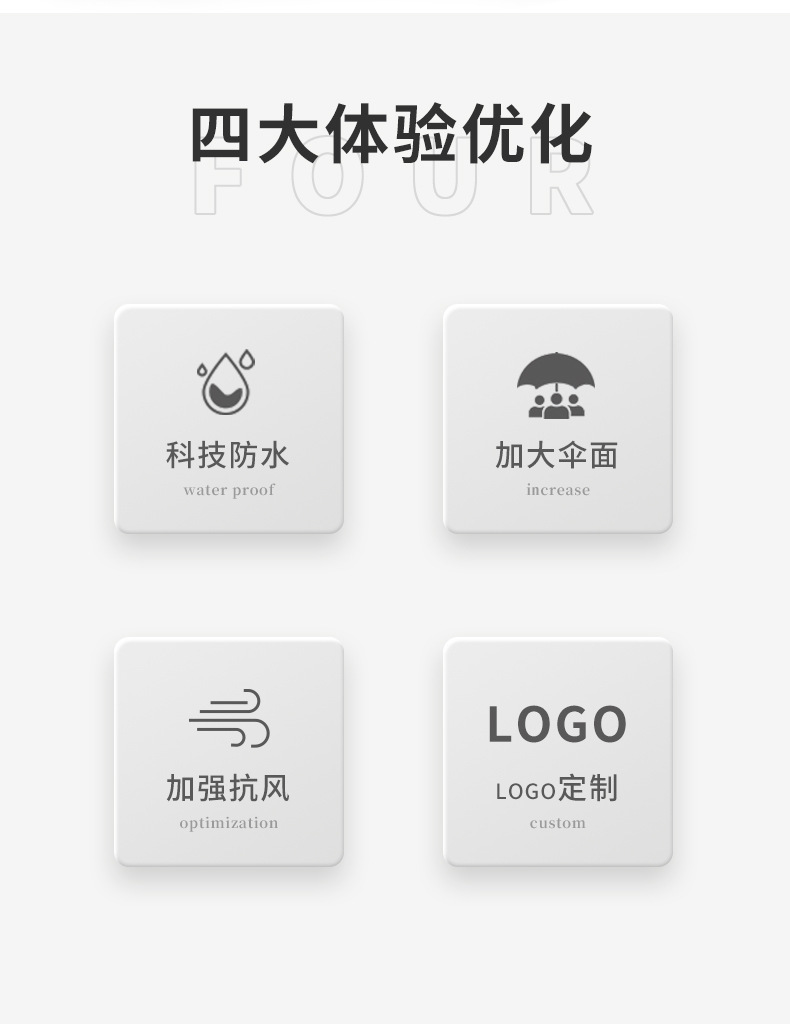 四大体验优化
FOUR

科技防水
water proof

加大伞面
increase

加强抗风
optimization

LOGO
LOGO定制
custom