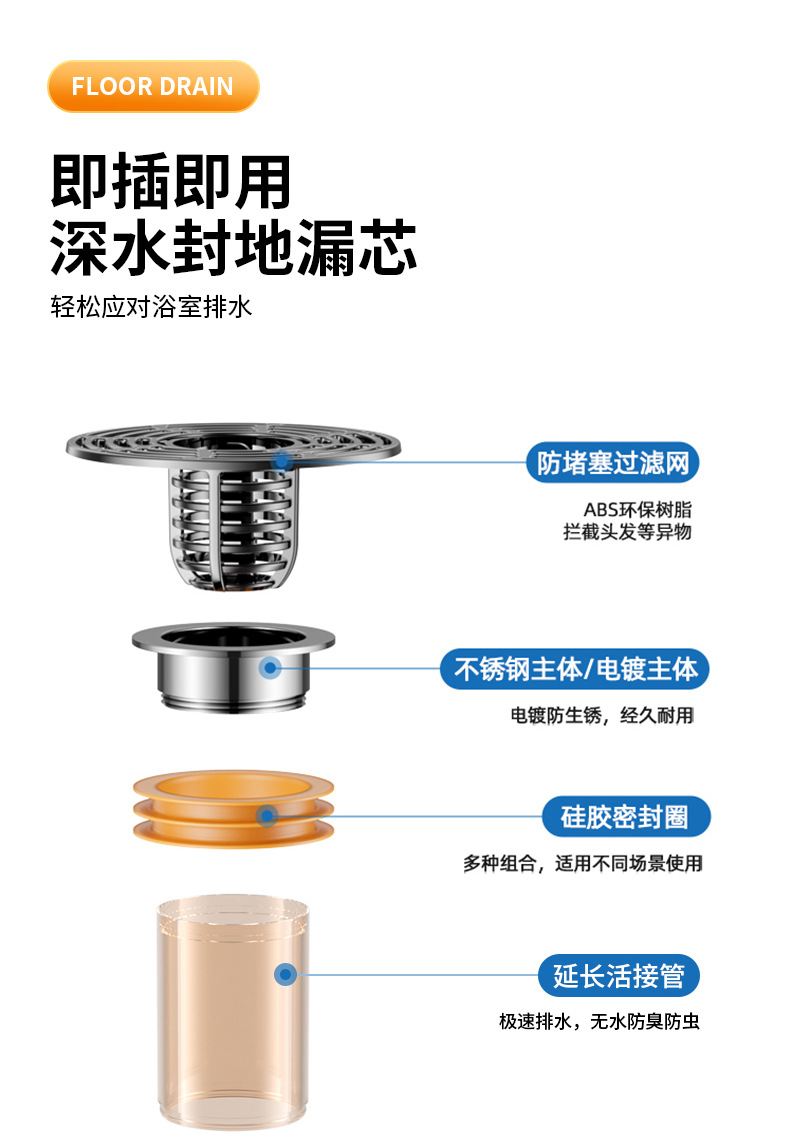 FLOOR DRAIN

即插即用
深水封地漏芯

轻松应对浴室排水

防堵塞过滤网

ABS环保树脂
拦截头发等异物

不锈钢主体/电镀主体

电镀防生锈，经久耐用

硅胶密封圈

多种组合，适用不同场景使用

延长活接管

极速排水，无水防臭防虫