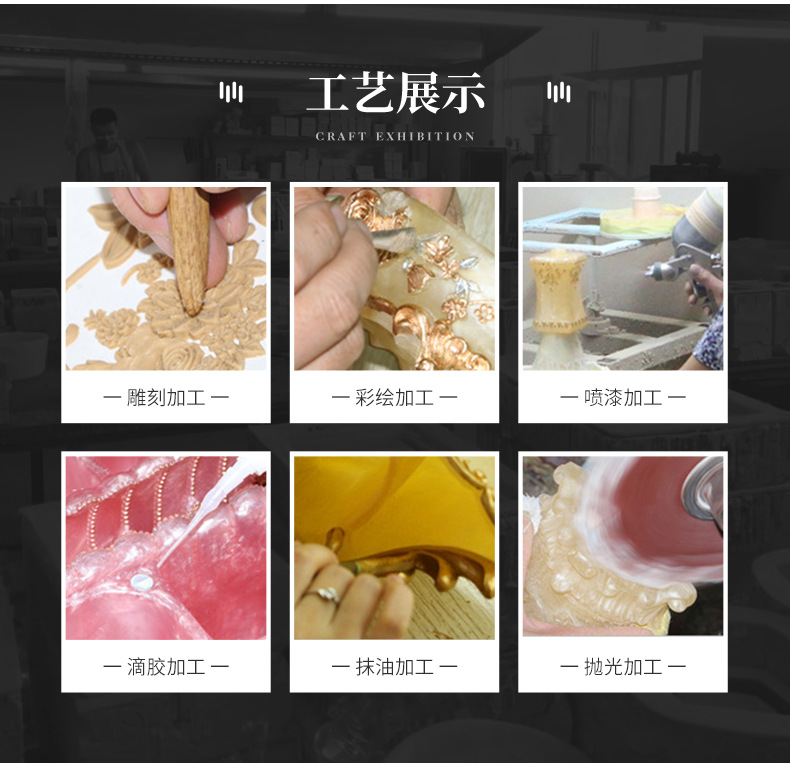 工艺展示
CRAFT EXHIBITION

— 雕刻加工 —

— 彩绘加工 —

— 喷漆加工 —

— 滴胶加工 —

— 抹油加工 —

— 抛光加工 —