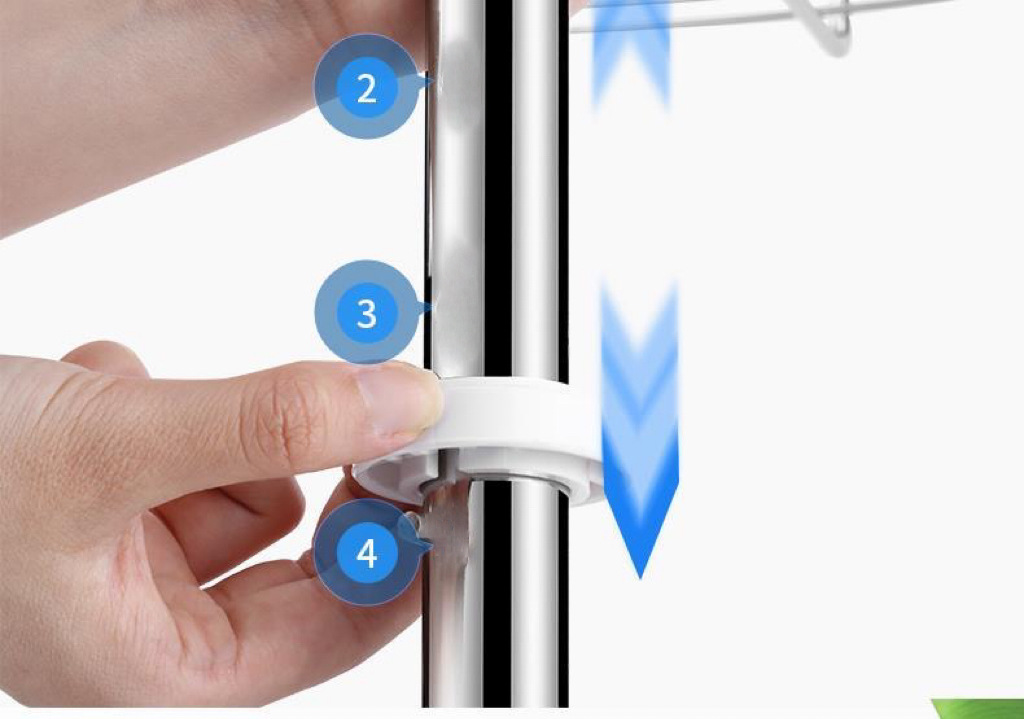 2

3

4