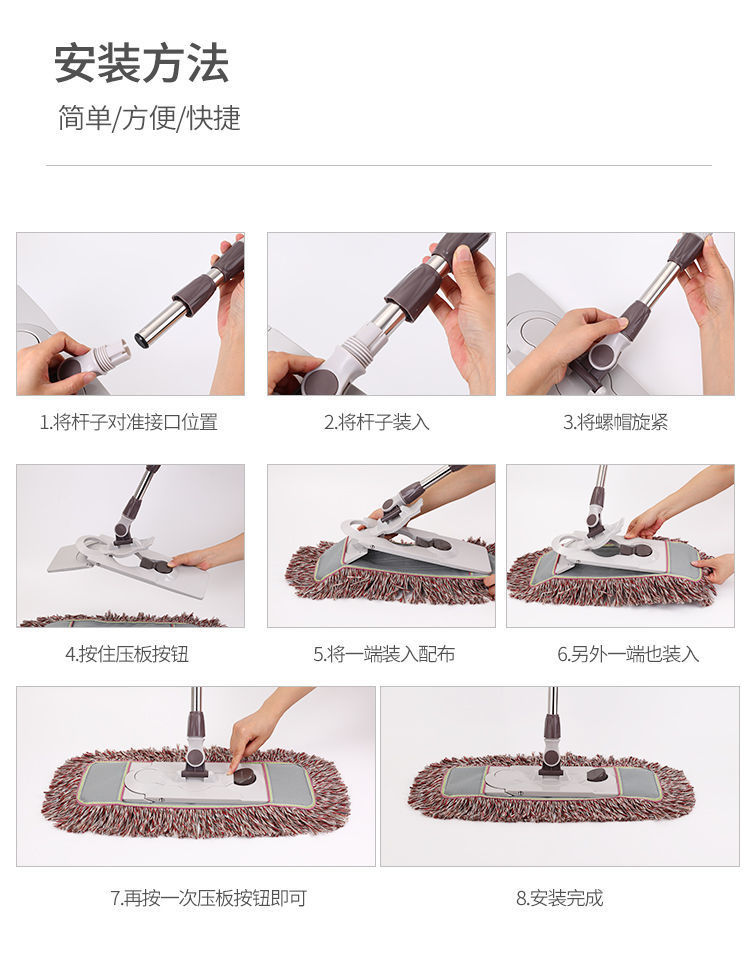 安装方法

简单/方便/快捷

1.将杆子对准接口位置

2.将杆子装入

3.将螺帽旋紧

4.按住压板按钮

5.将一端装入配布

6.另外一端也装入

7.再按一次压板按钮即可

8.安装完成