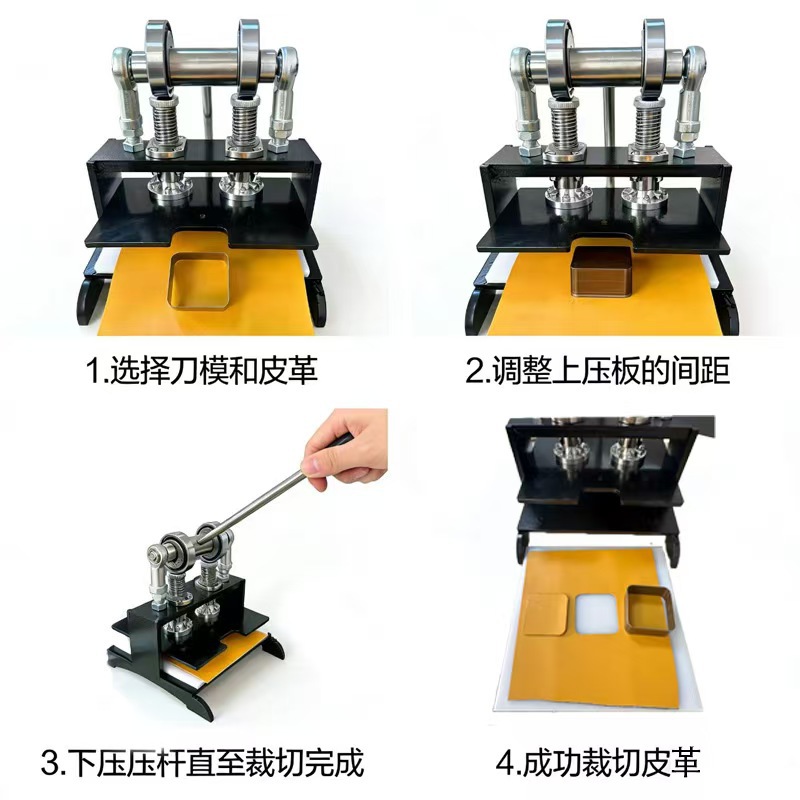 1.选择刀模和皮革

2.调整上压板的间距

3.下压压杆直至裁切完成

4.成功裁切皮革