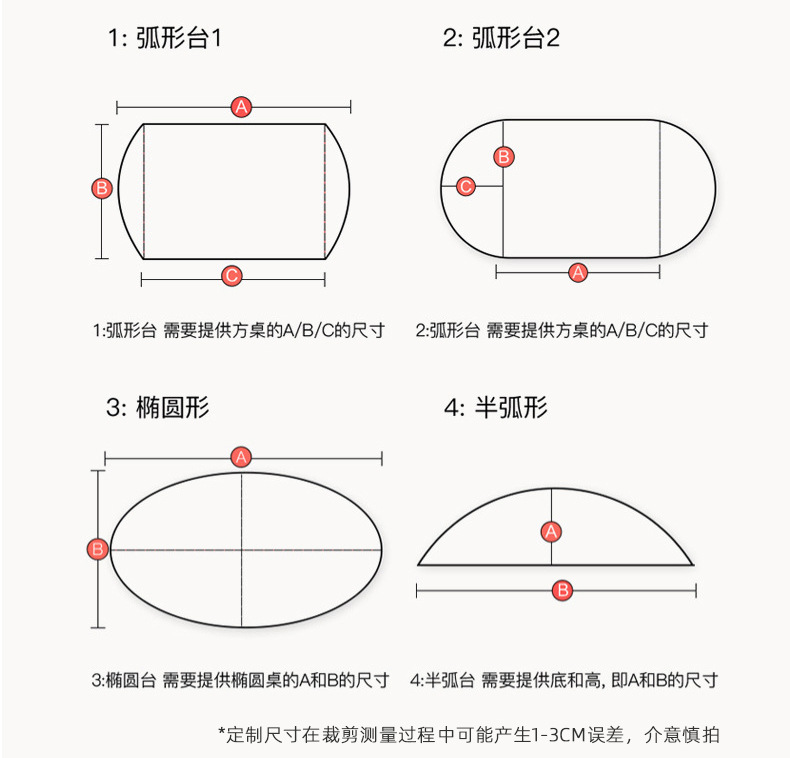 1: 弧形台1

A
B
C

1:弧形台 需要提供方桌的A/B/C的尺寸

2: 弧形台2

B
C
A

2:弧形台 需要提供方桌的A/B/C的尺寸

3: 椭圆形

A
B

3:椭圆台 需要提供椭圆桌的A和B的尺寸

4: 半弧形

A
B

4:半弧台 需要提供底和高, 即A和B的尺寸

*定制尺寸在裁剪测量过程中可能产生1-3CM误差，介意慎拍