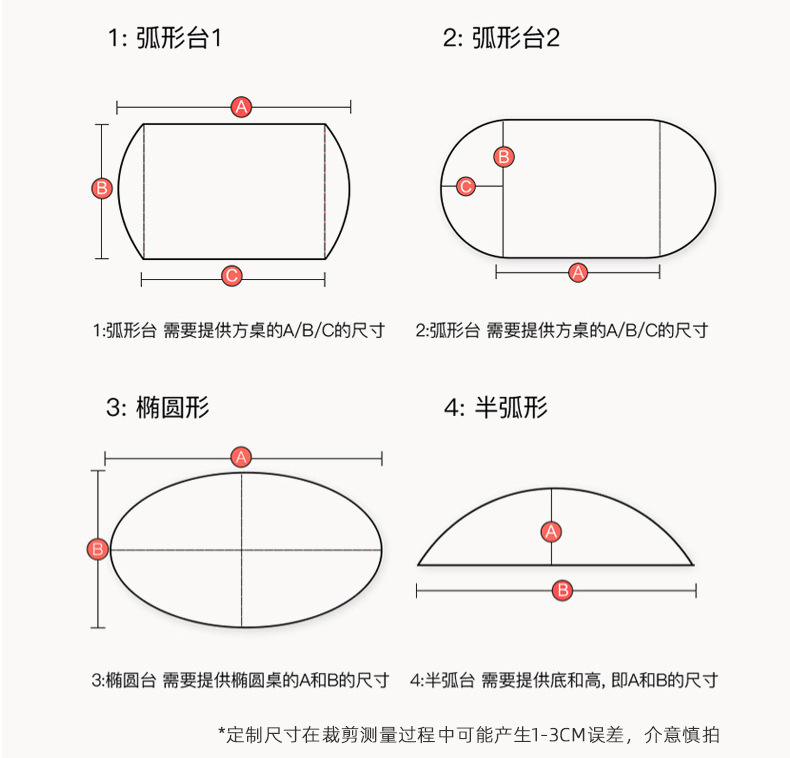 1: 弧形台1

A

B

C

1:弧形台 需要提供方桌的A/B/C的尺寸

2: 弧形台2

B

C

A

2:弧形台 需要提供方桌的A/B/C的尺寸

3: 椭圆形

A

B

3:椭圆台 需要提供椭圆桌的A和B的尺寸

4: 半弧形

A

B

4:半弧台 需要提供底和高, 即A和B的尺寸

*定制尺寸在裁剪测量过程中可能产生1-3CM误差，介意慎拍