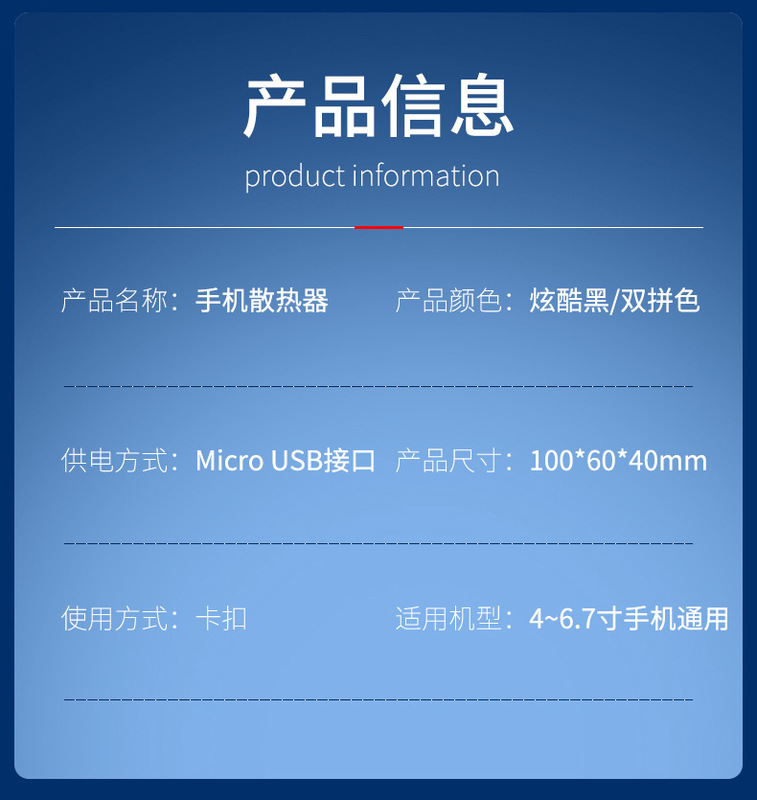 产品信息

product information

产品名称：手机散热器 产品颜色：炫酷黑/双拼色

供电方式：Micro USB接口 产品尺寸：100*60*40mm

使用方式：卡扣 适用机型：4~6.7寸手机通用