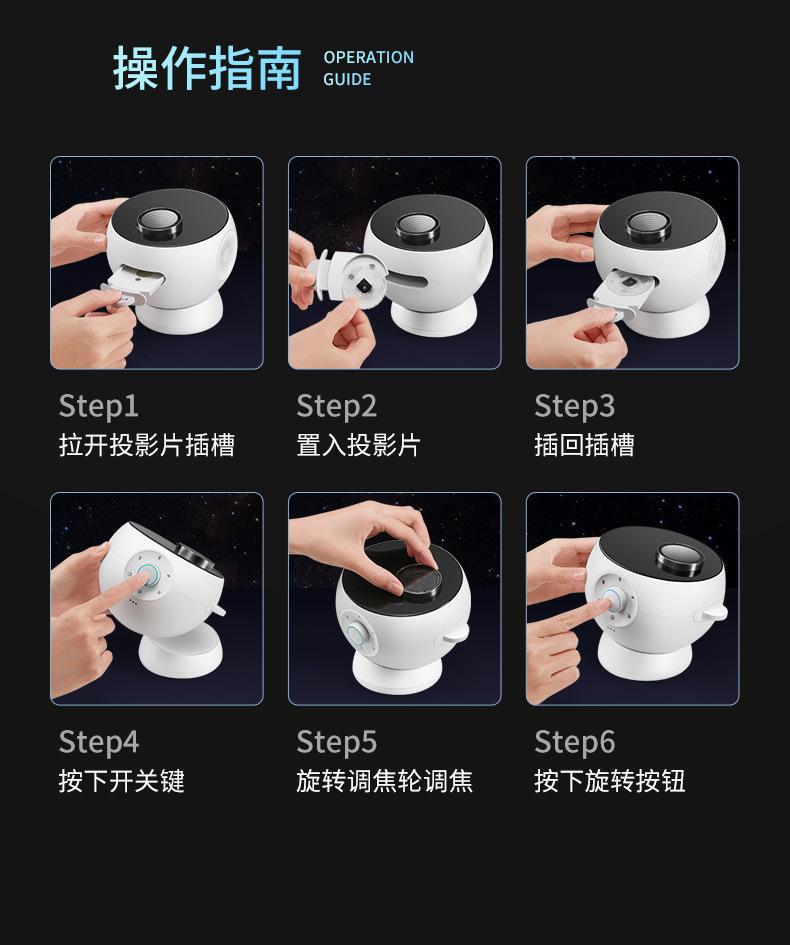 操作指南 OPERATION GUIDE

Step1
拉开投影片插槽

Step2
置入投影片

Step3
插回插槽

Step4
按下开关键

Step5
旋转调焦轮调焦

Step6
按下旋转按钮