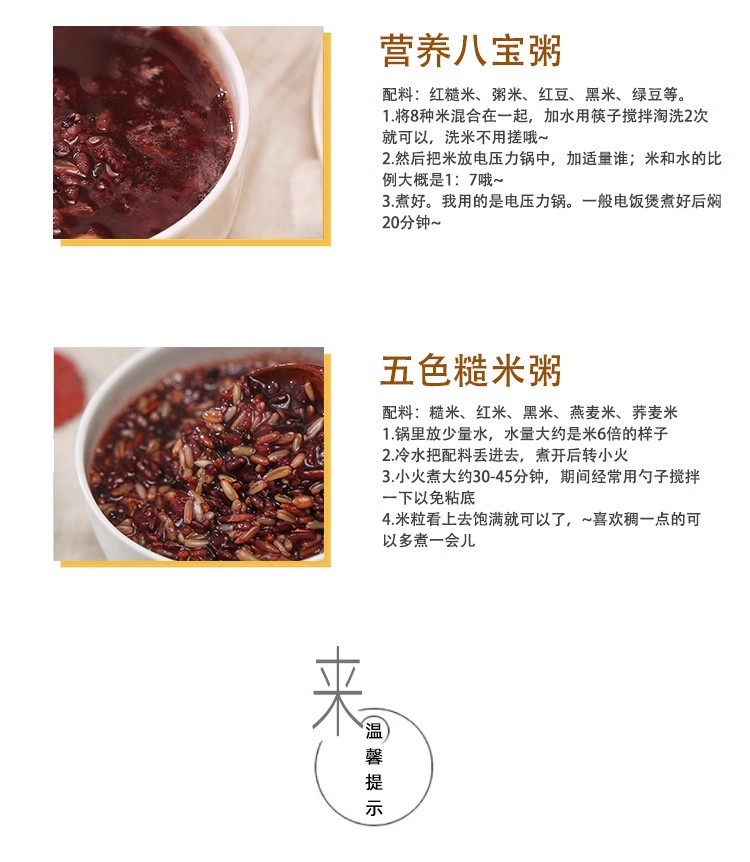 营养八宝粥

配料：红糙米、粥米、红豆、黑米、绿豆等。
1.将8种米混合在一起，加水用筷子搅拌淘洗2次就可以，洗米不用搓哦~
2.然后把米放电压力锅中，加适量谁；米和水的比例大概是1：7哦~
3.煮好。我用的是电压力锅。一般电饭煲煮好后焖20分钟~

五色糙米粥

配料：糙米、红米、黑米、燕麦米、荞麦米
1.锅里放少量水，水量大约是米6倍的样子
2.冷水把配料丢进去，煮开后转小火
3.小火煮大约30-45分钟，期间经常用勺子搅拌一下以免粘底
4.米粒看上去饱满就可以了，~喜欢稠一点的可以多煮一会儿

来

温馨提示